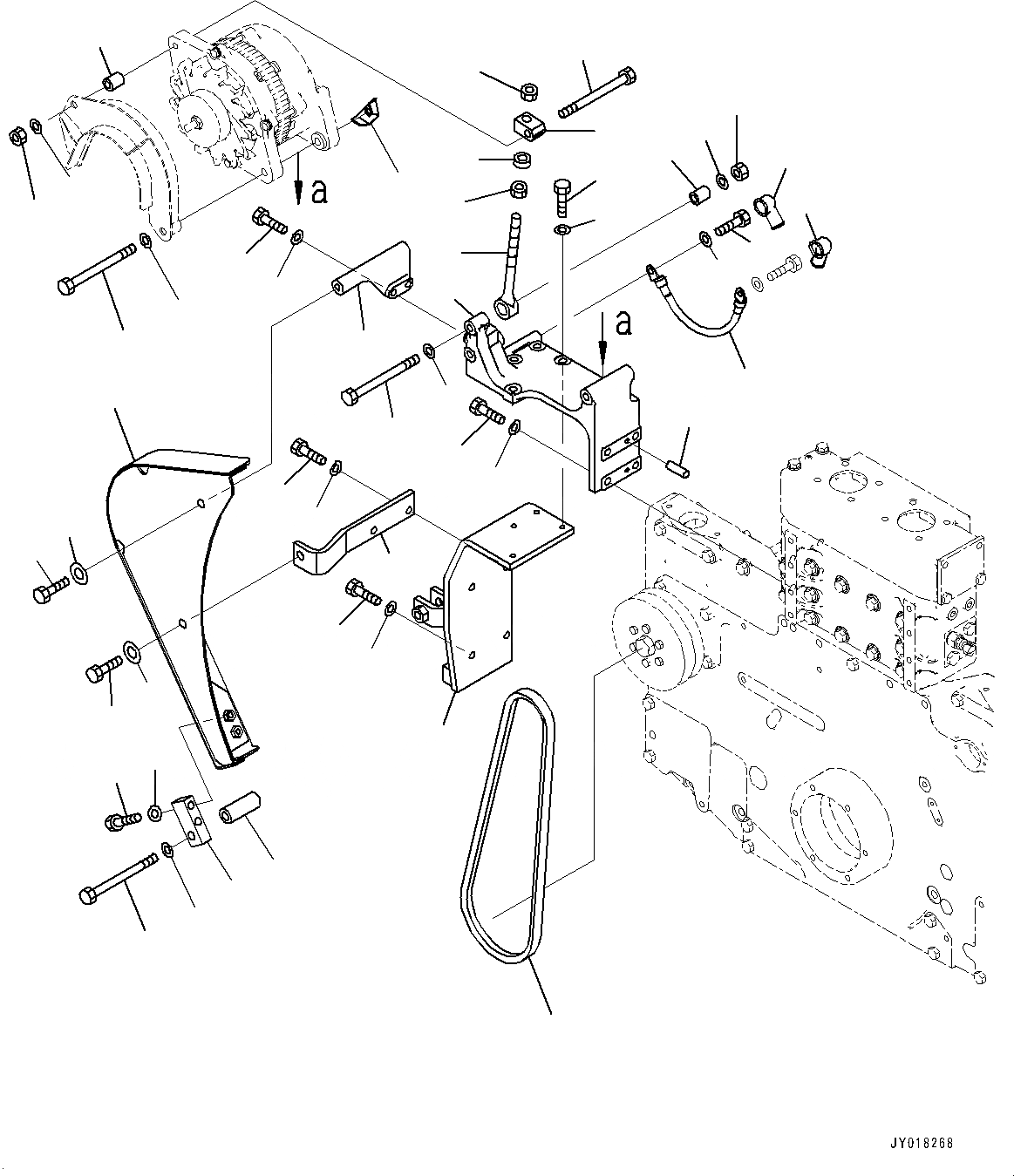 a

a

JY018268