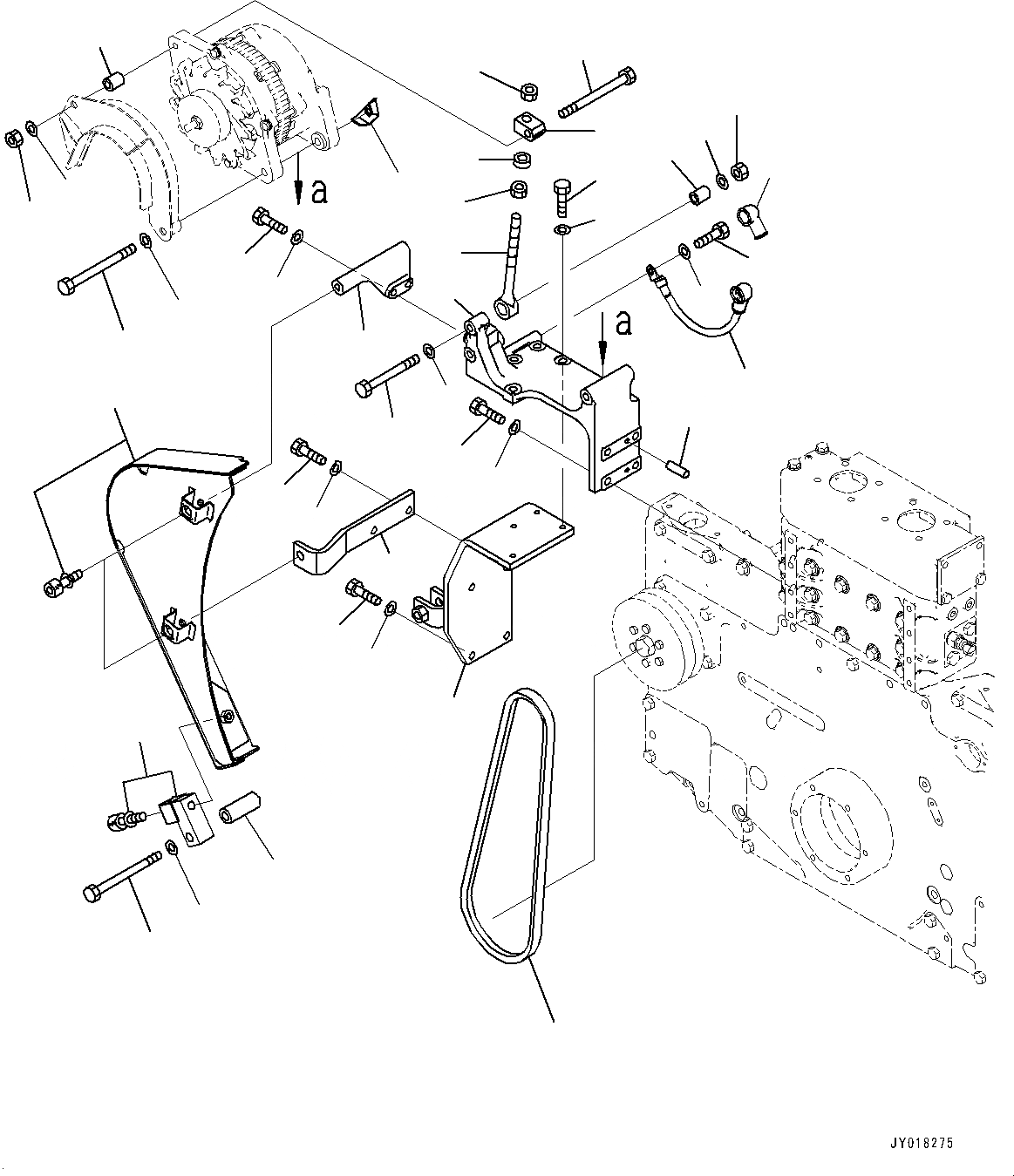 a

a

JY018275