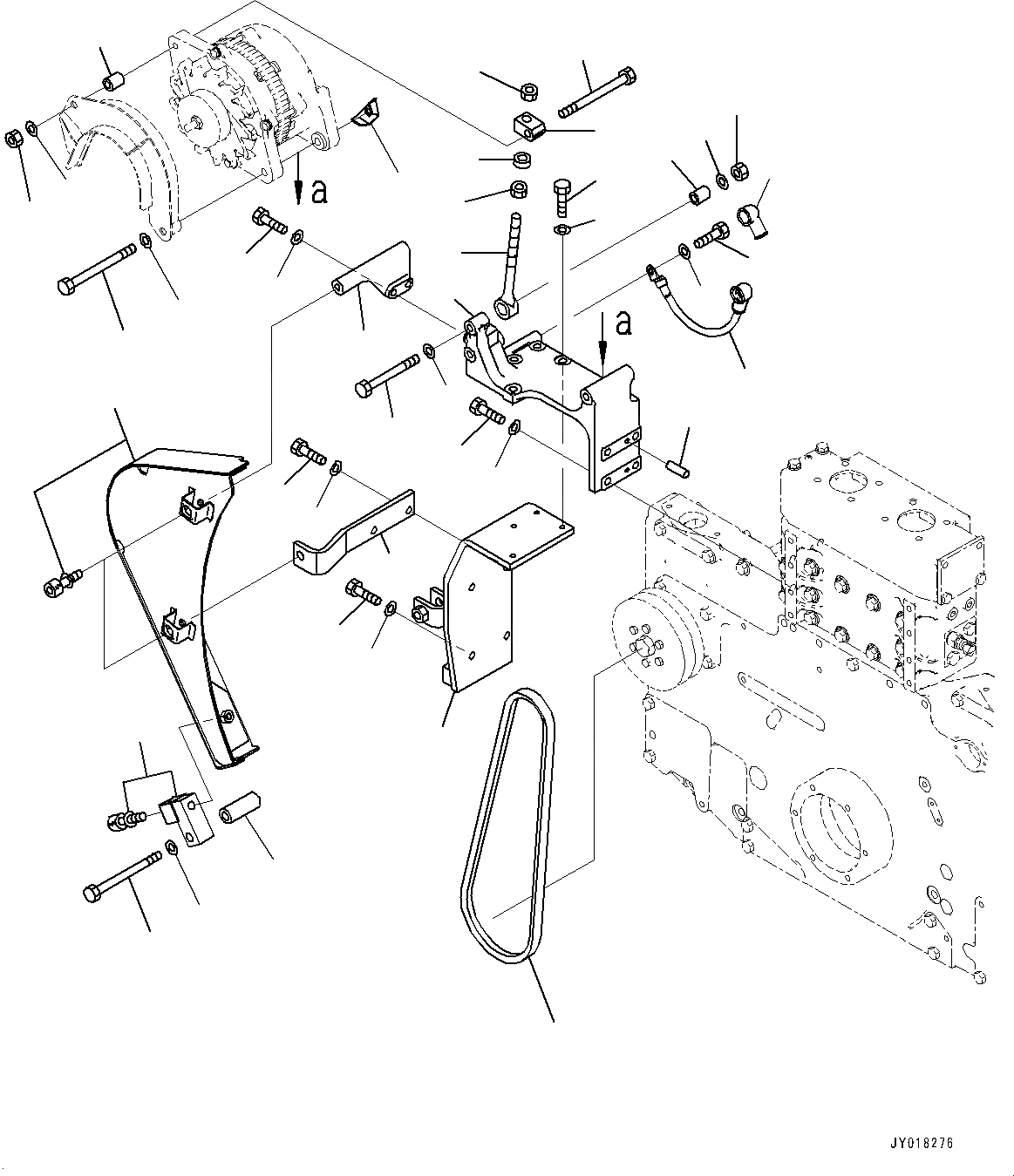 a

a

JY018276