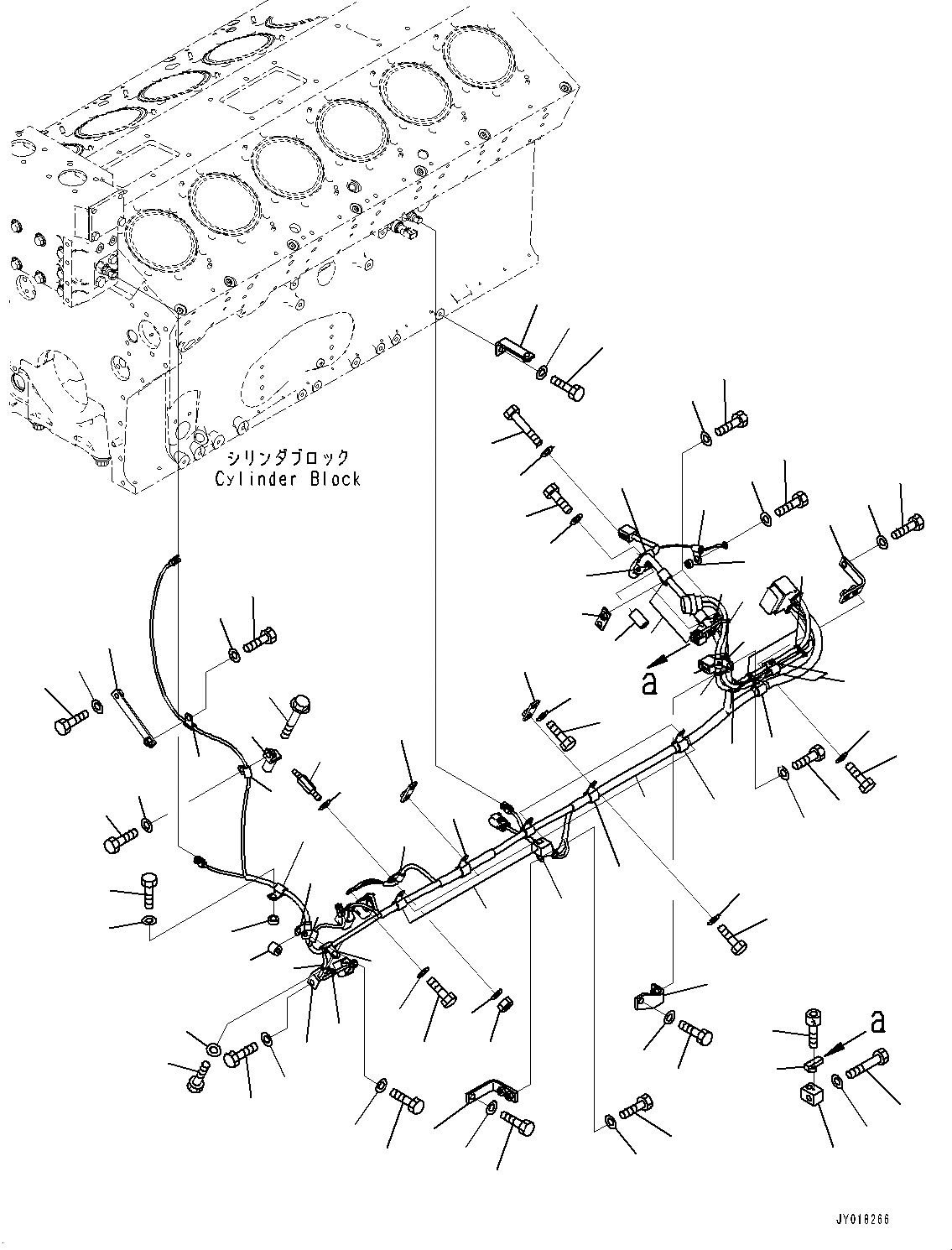 シリンダブロック
Cylinder Block

a

a

JY018266