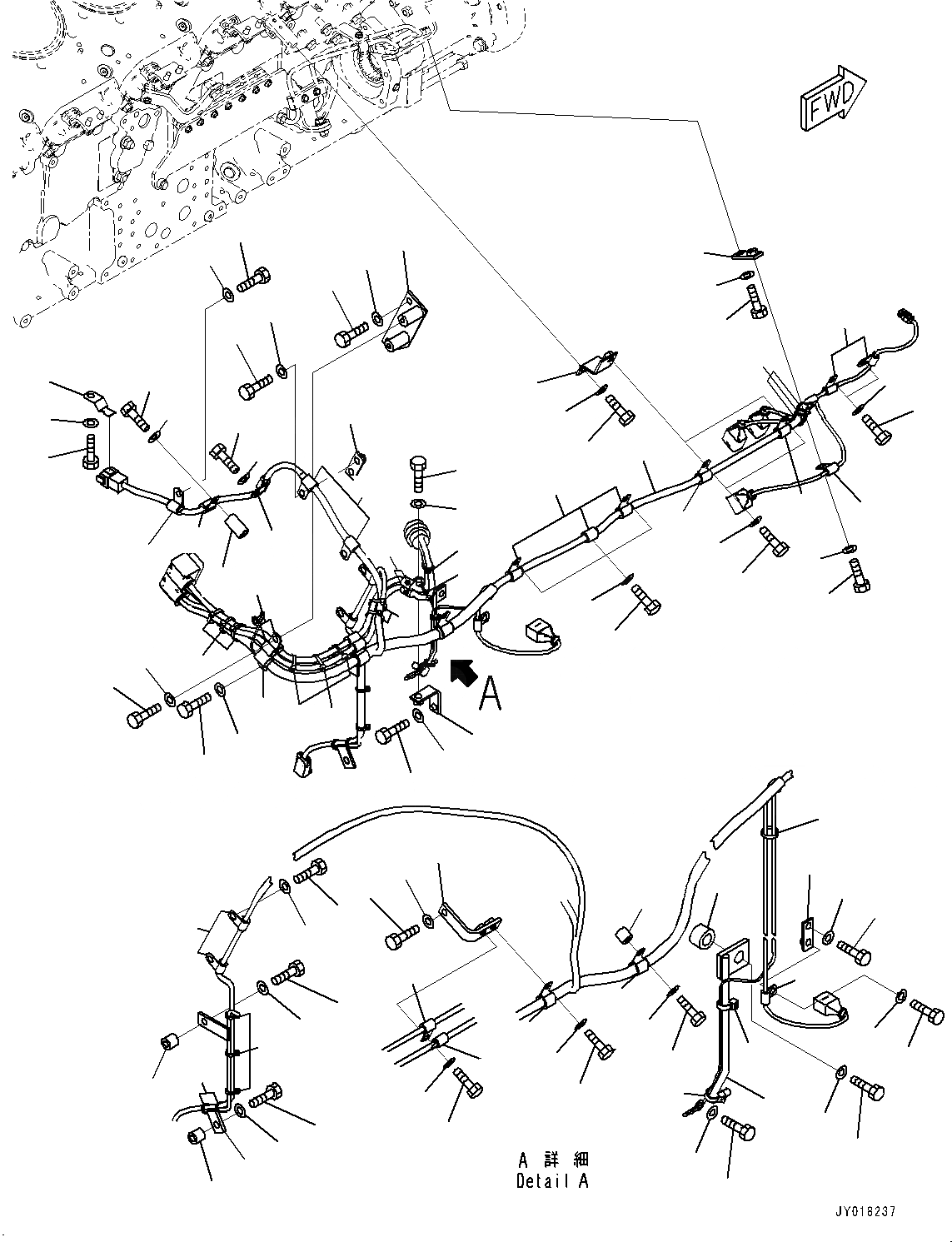 FWD

A

A 詳 細
Detail A

JY018237