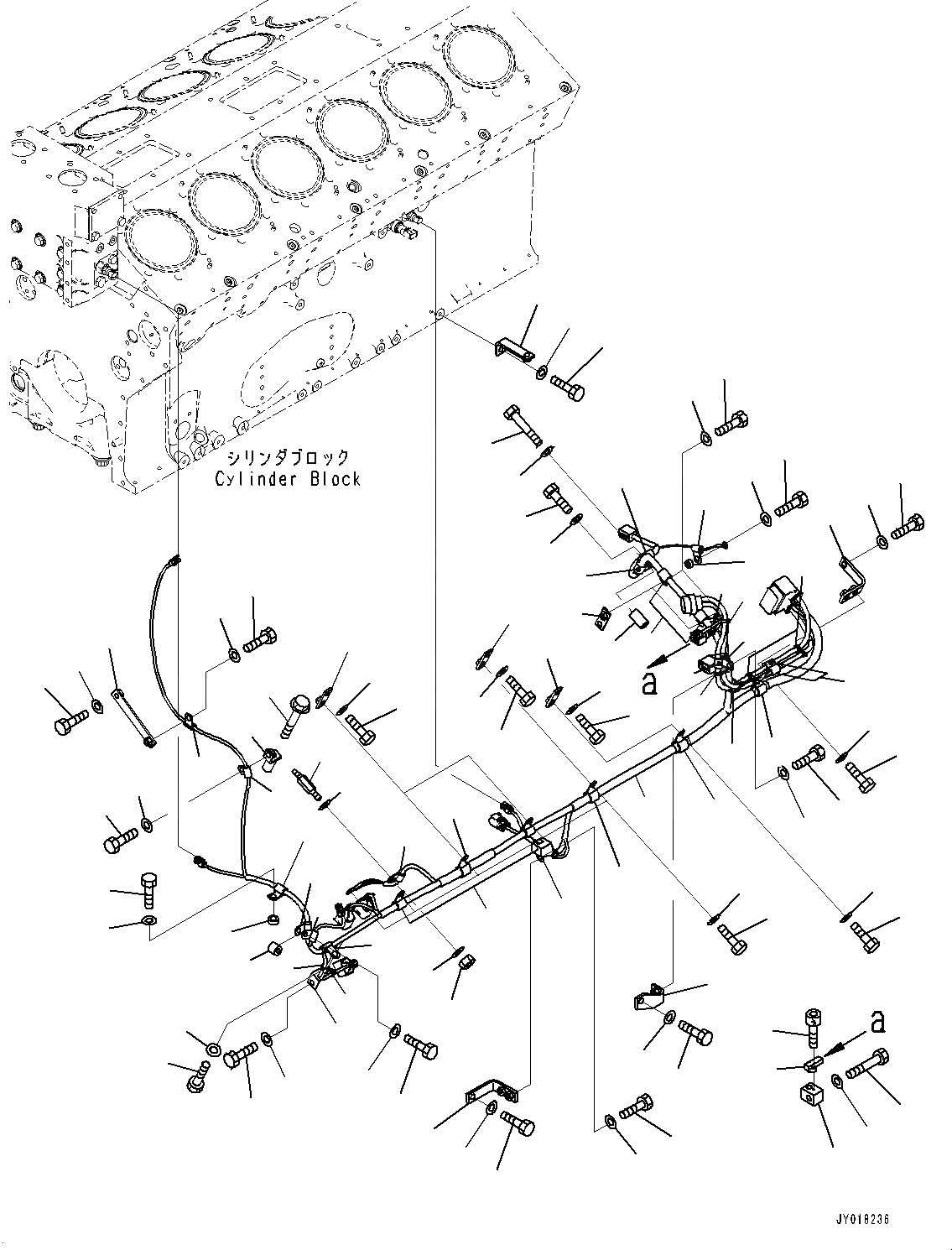 シリンダブロック
Cylinder Block

a

a

JY018236