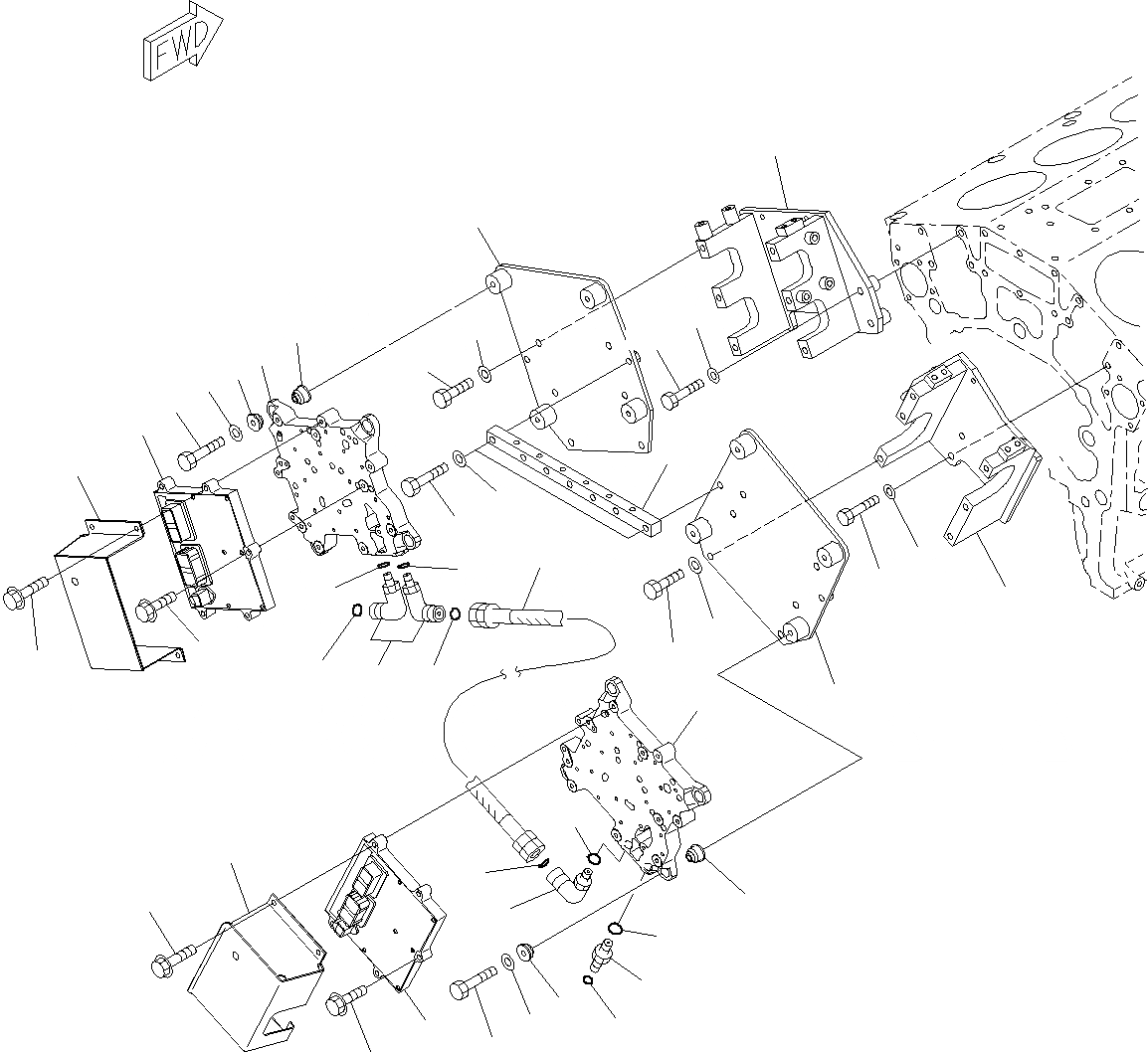 FWD