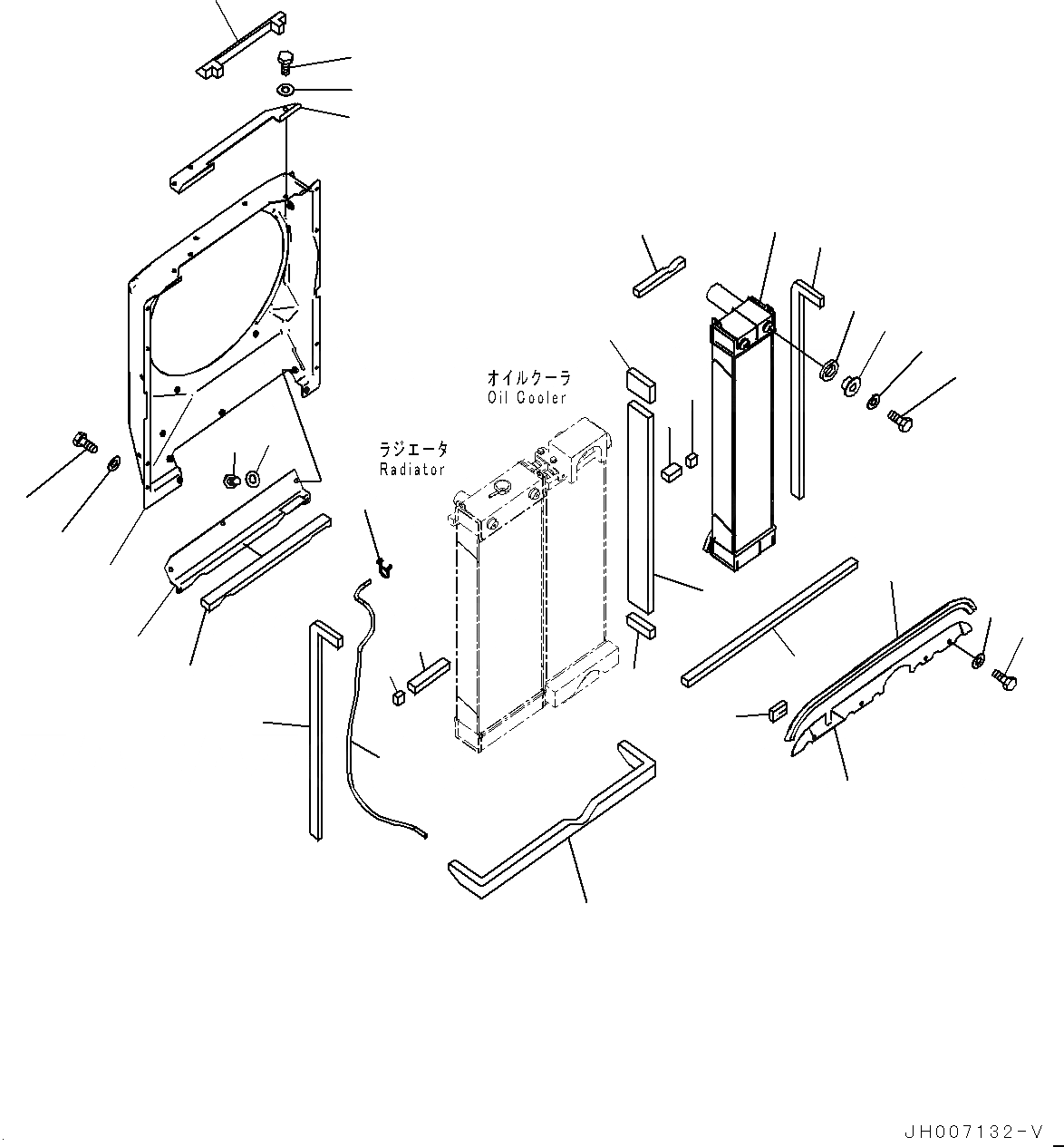 オイルクーラ
Oil Cooler

ラジエータ
Radiator

JH007132-V