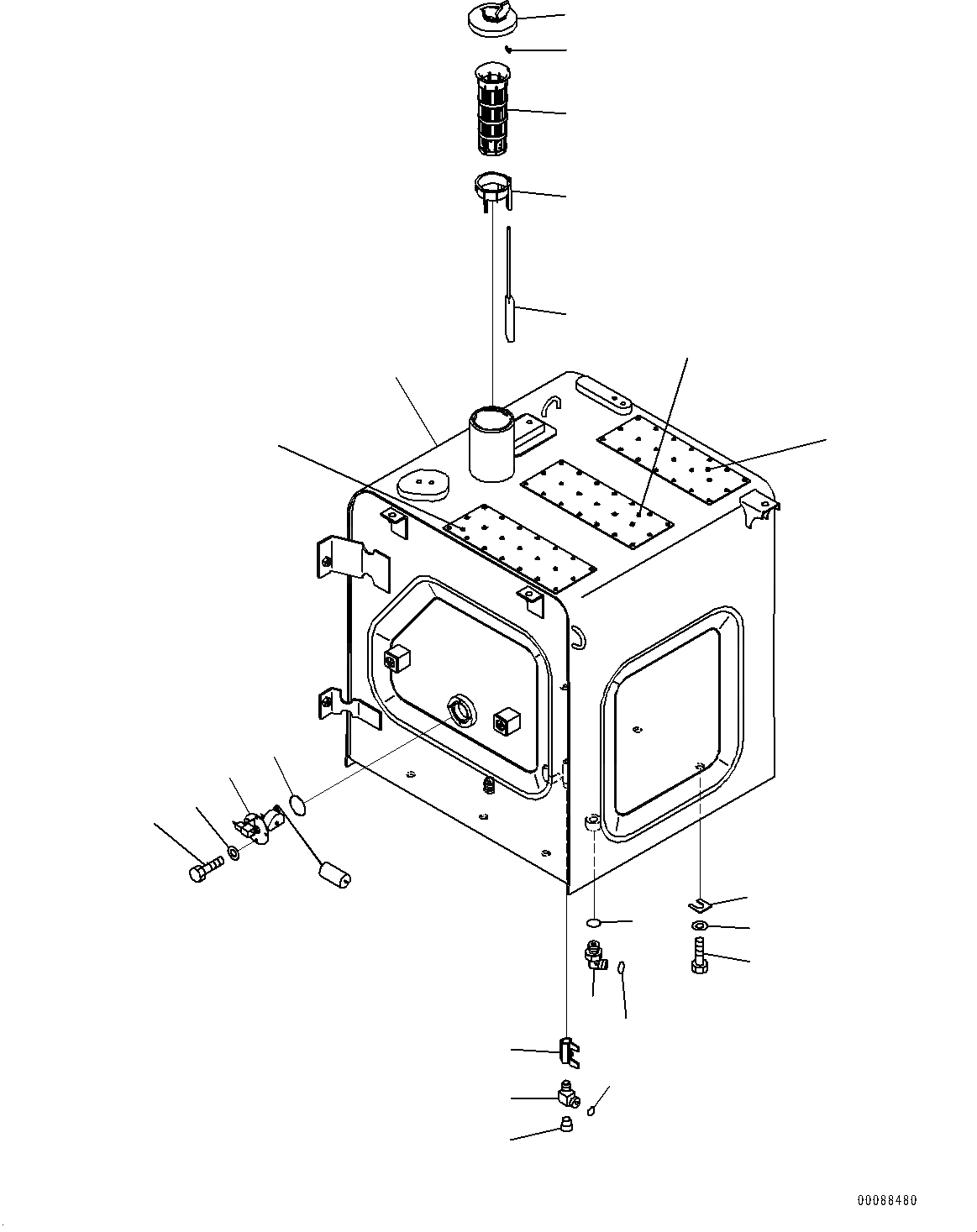 00088480