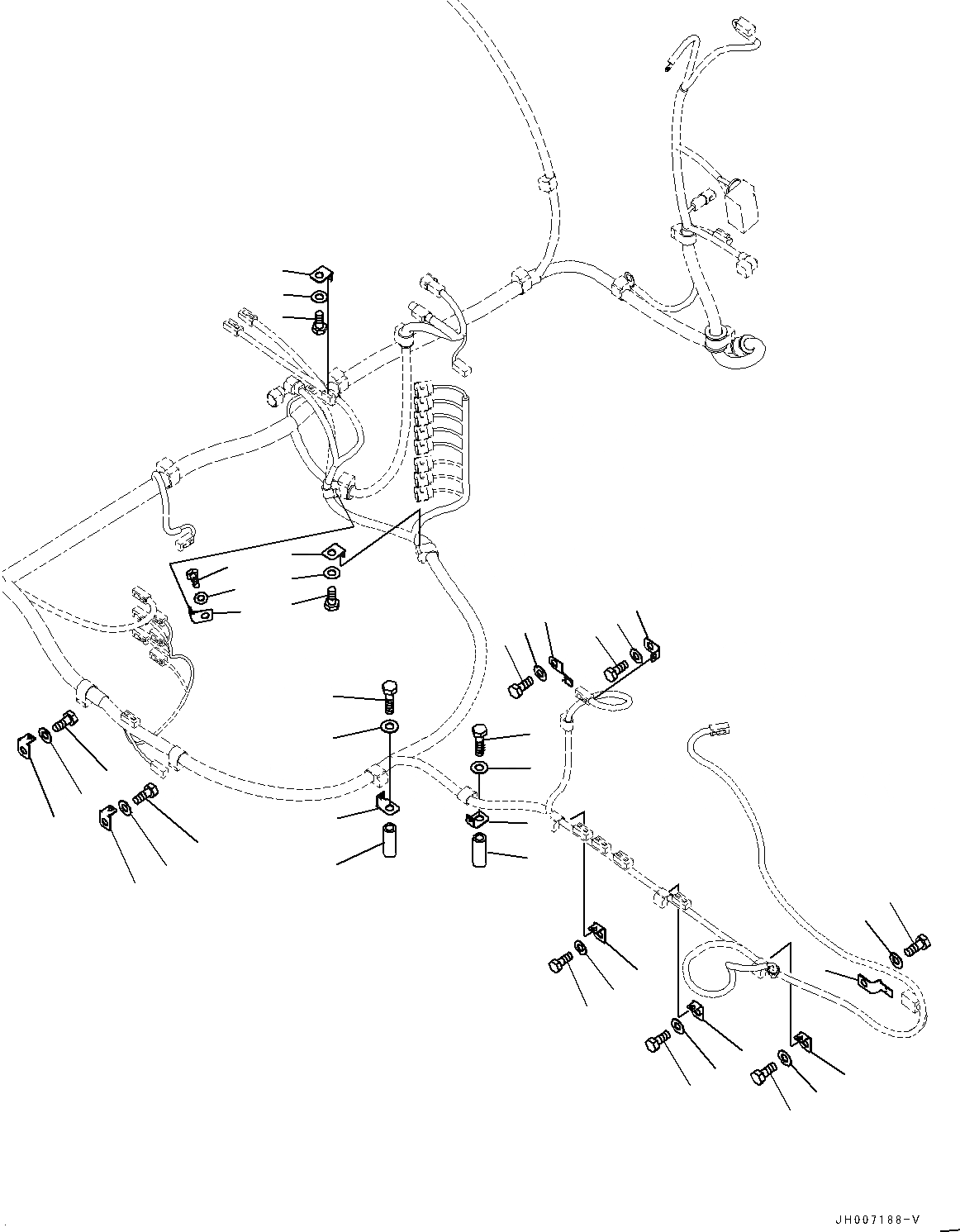 JH007188-V