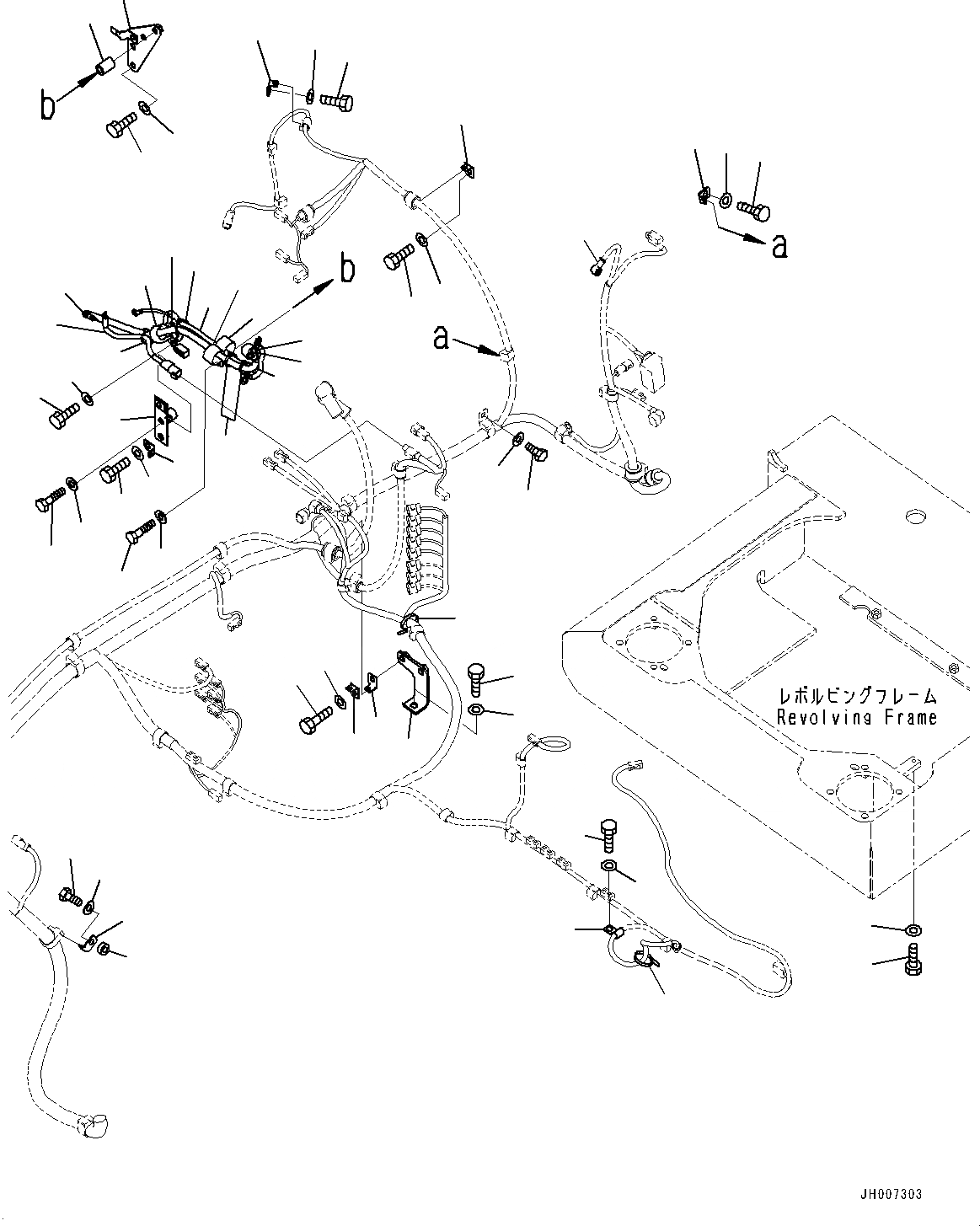 b

b

a

a

レボルビングフレーム
Revolving Frame

JH007303