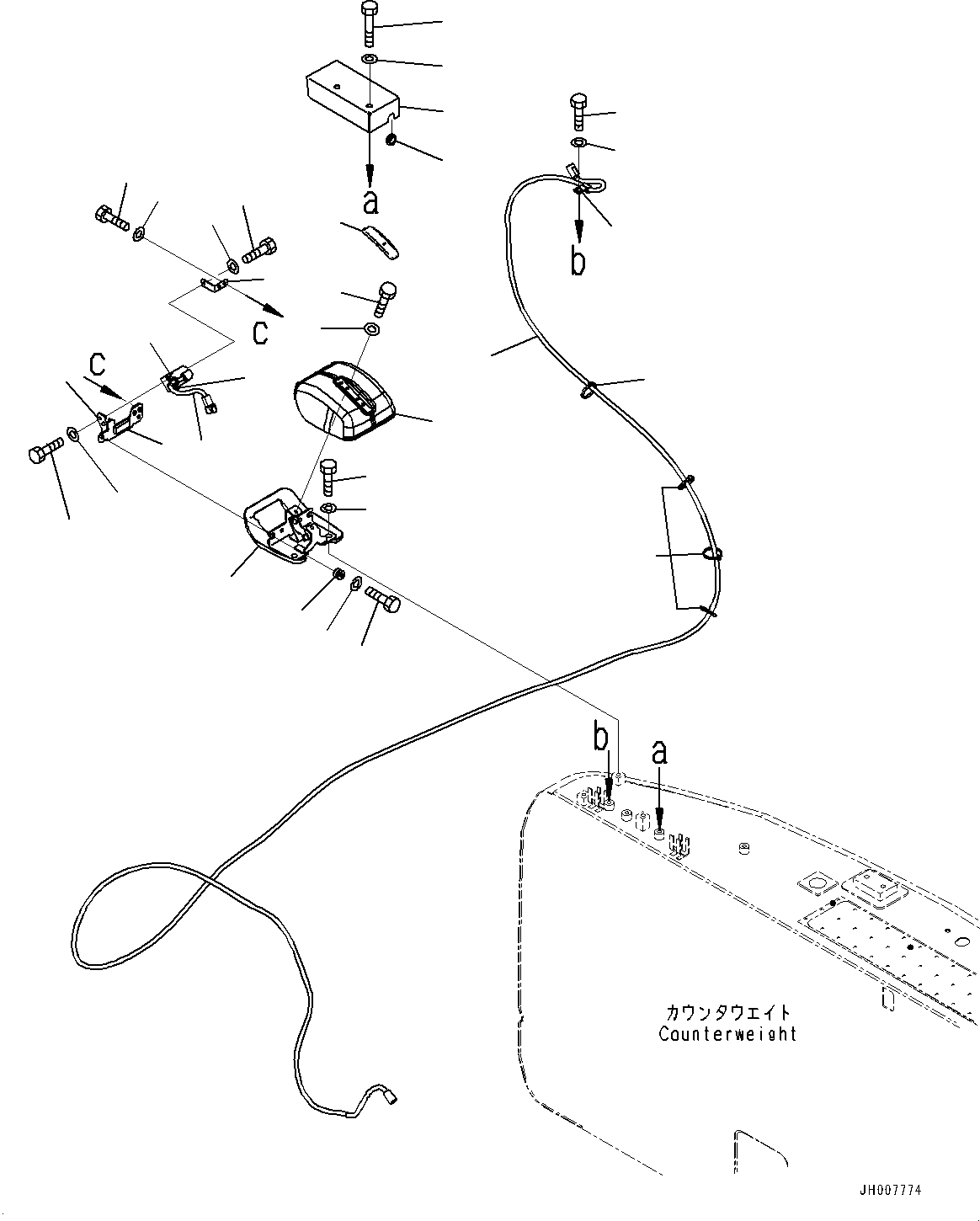 a

b

c

c

b

a

カウンタウエイト
Counterweight

JH007774