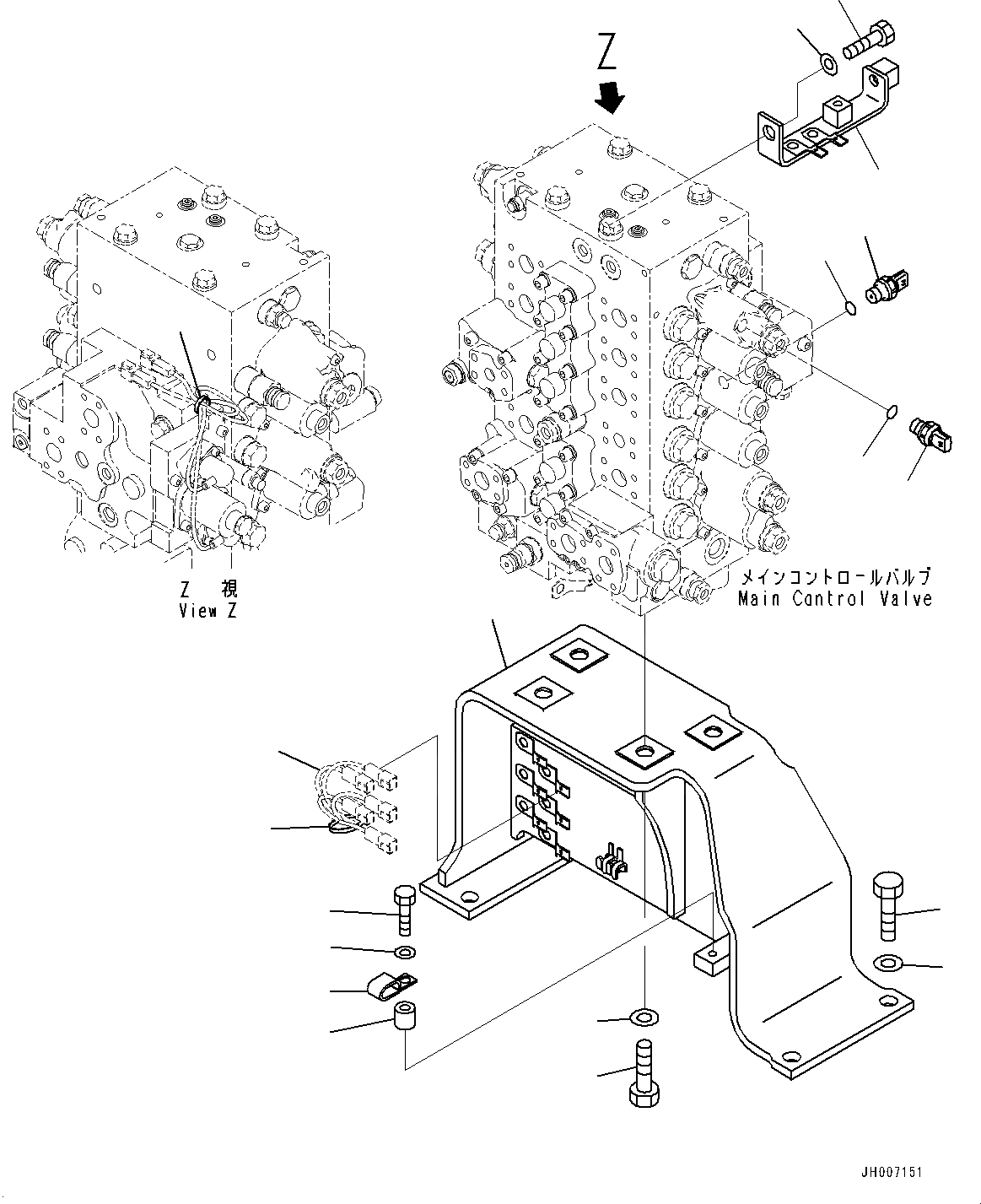 Z

Z 視
View Z

メインコントロールバルブ
Main Control Valve

JH007151