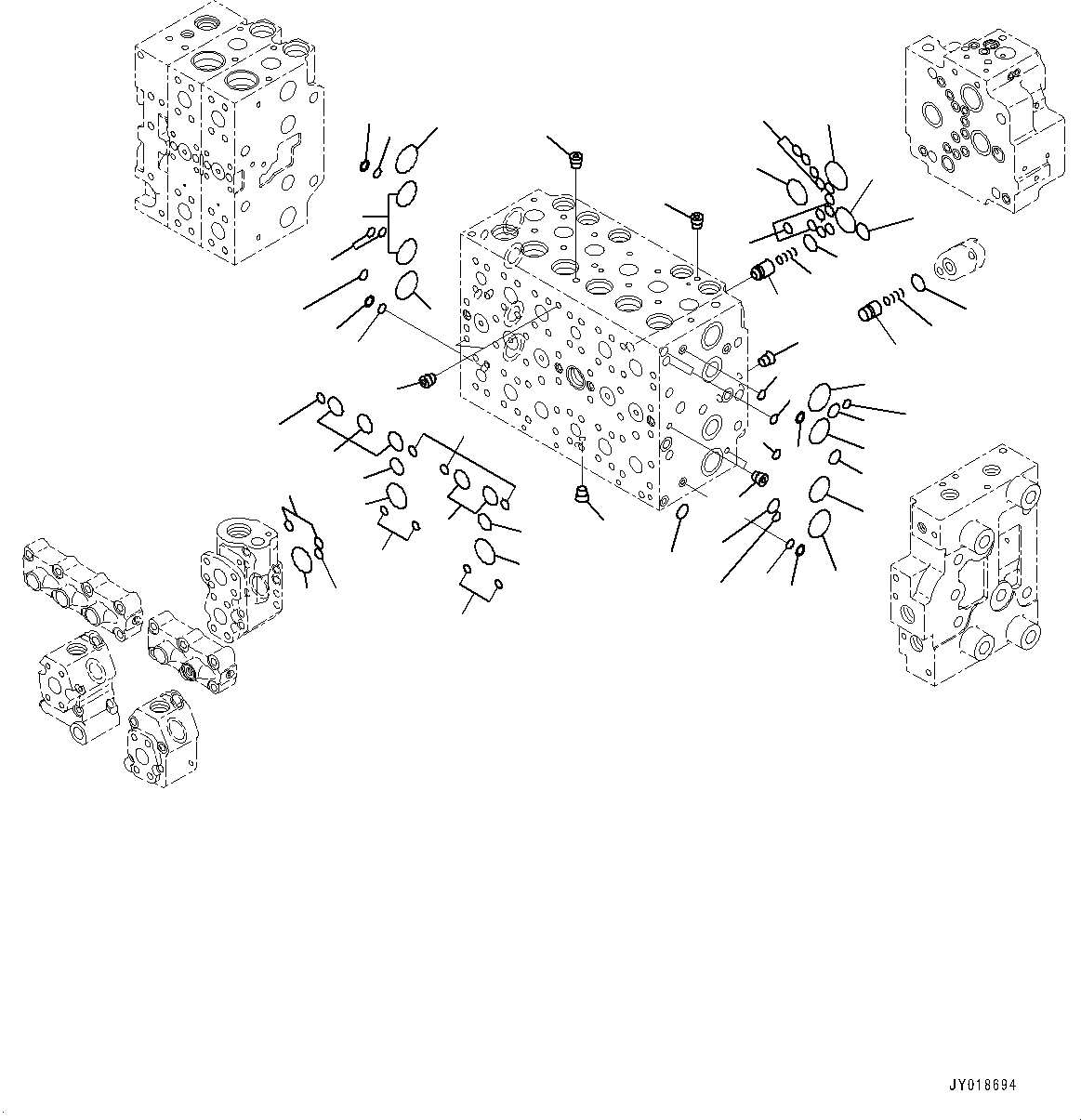 JY018694