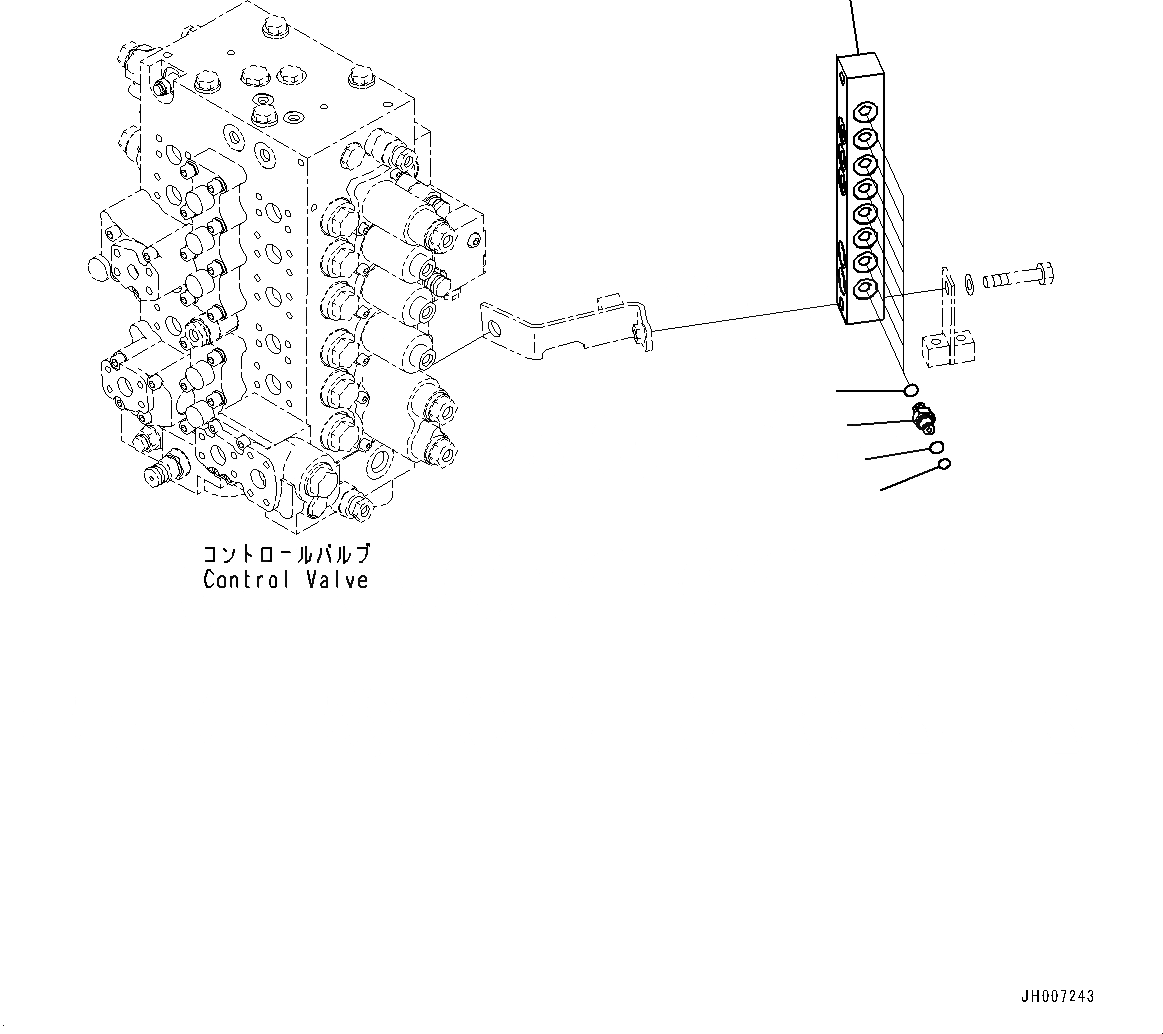 コントロールバルブ
Control Valve

JH007243