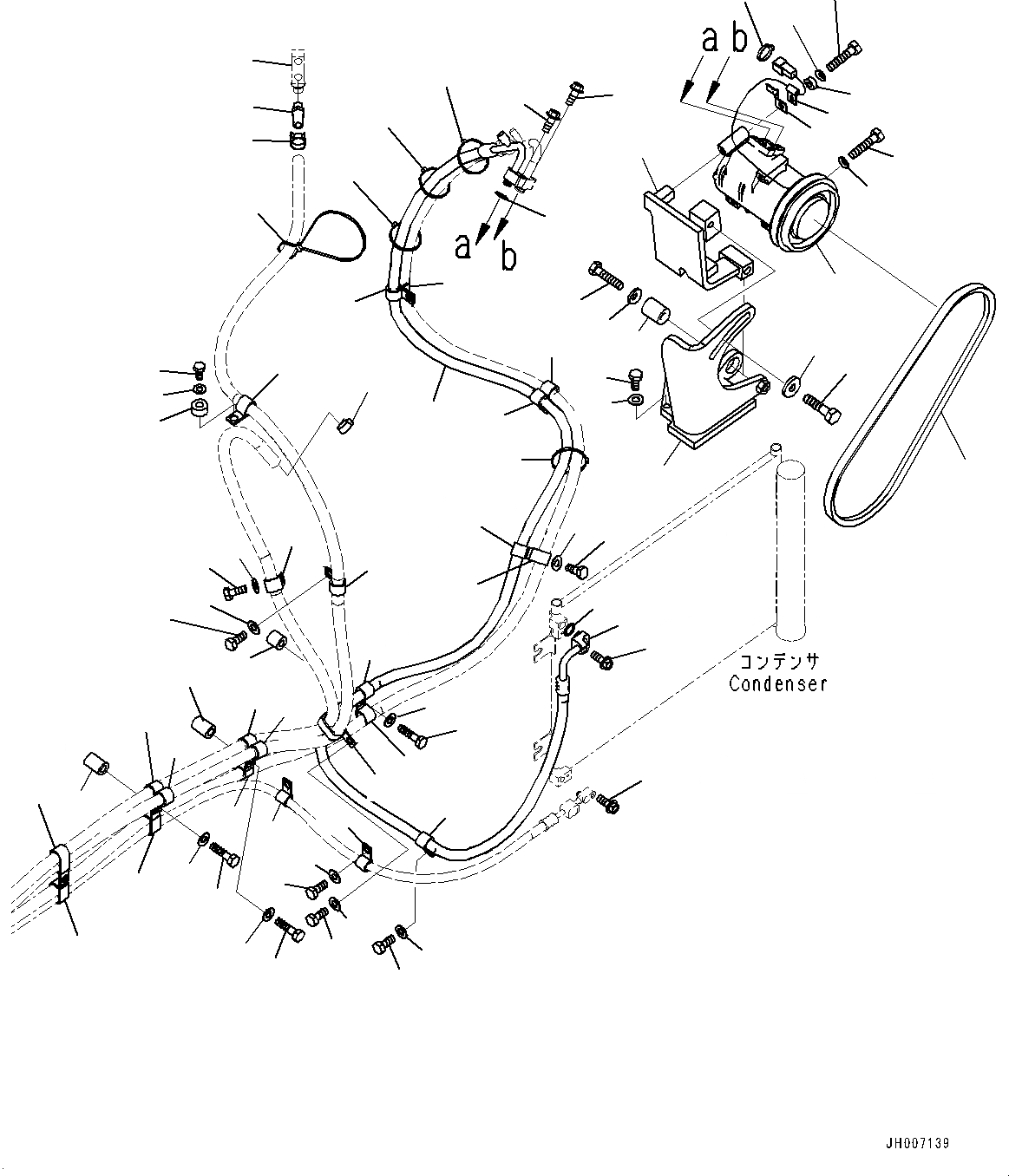 a b

a b

コンデンサ
Condenser

JH007139