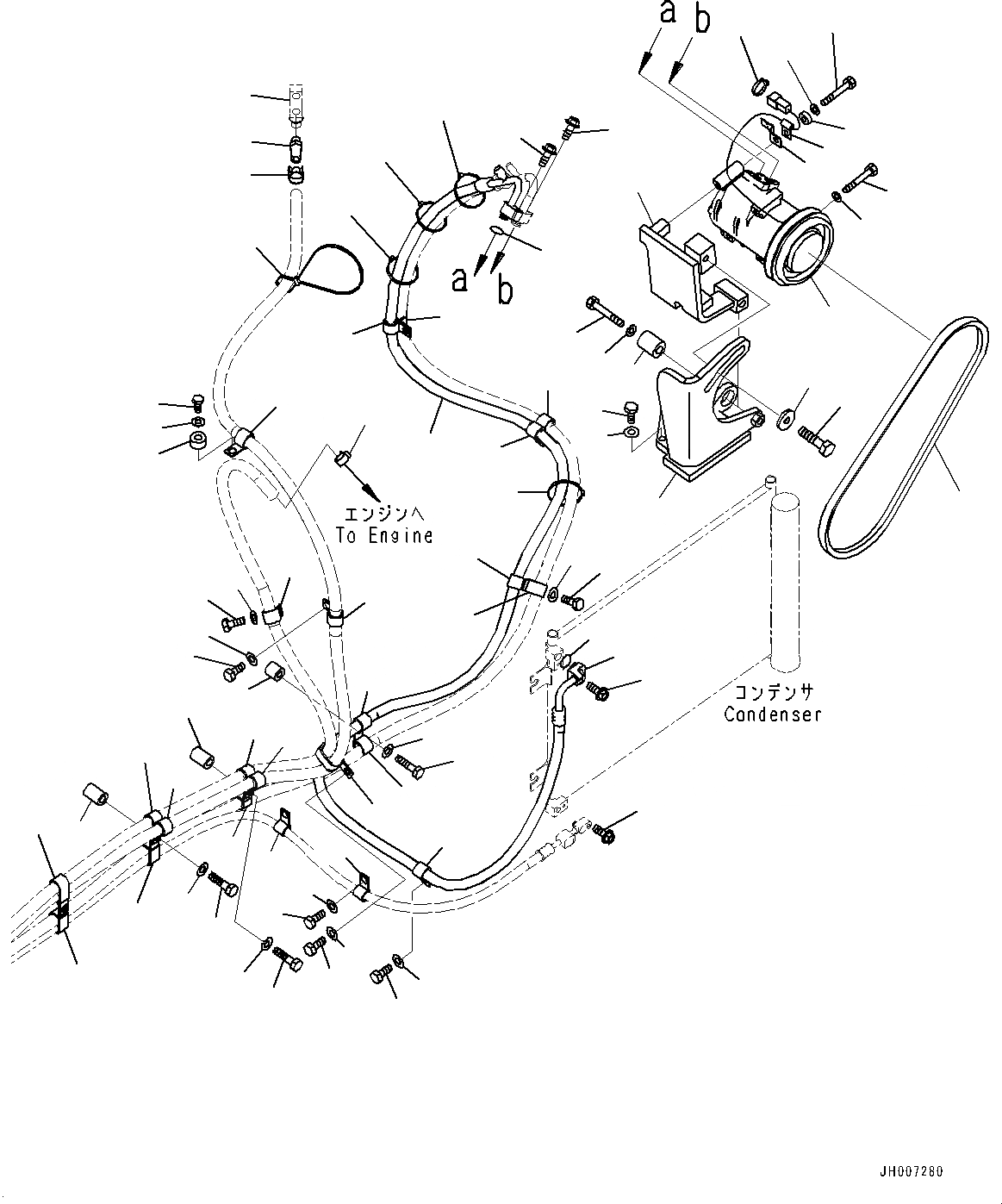 a b

a b

エンジンへ
To Engine

コンデンサ
Condenser

JH007280