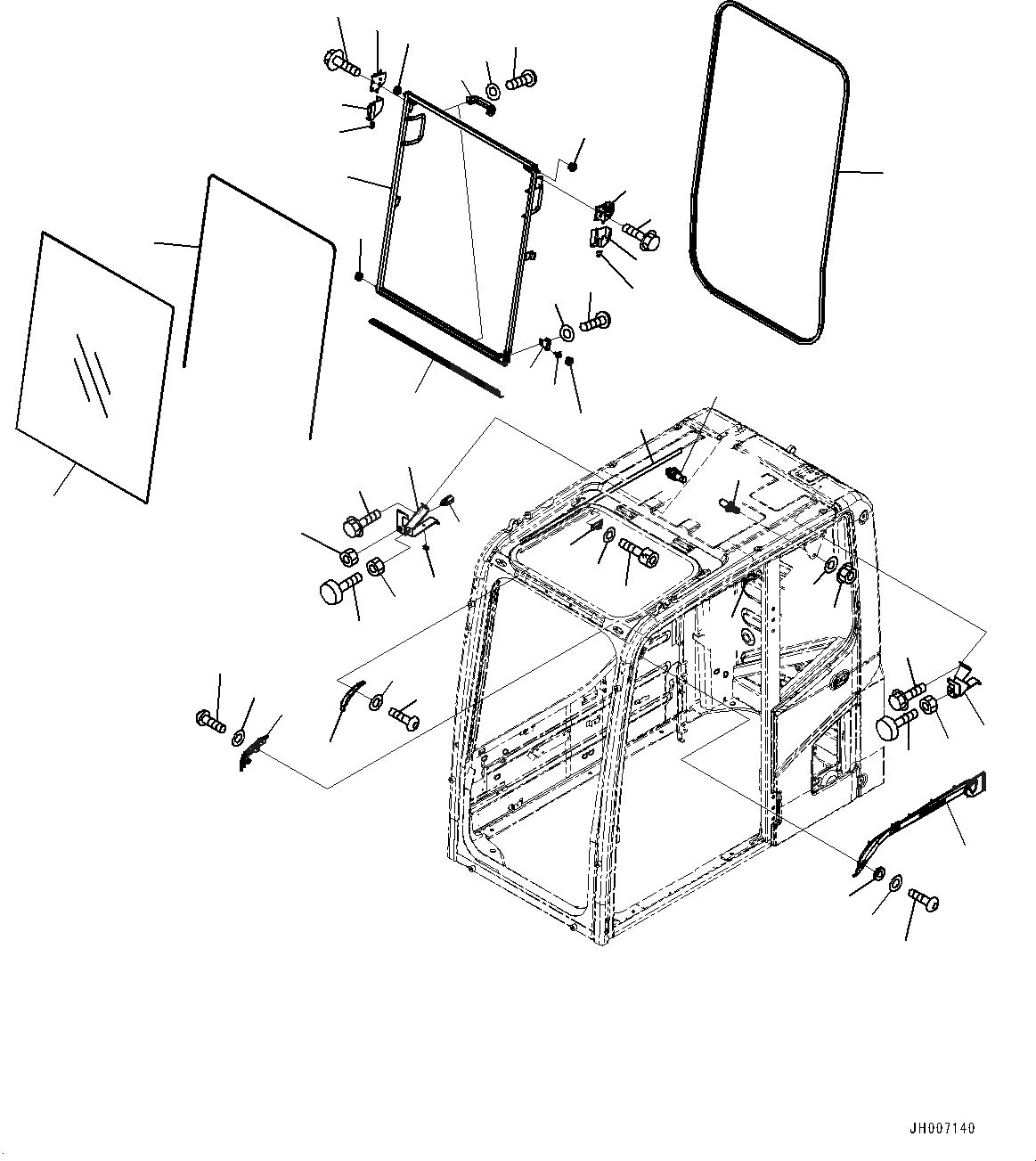 JH007140