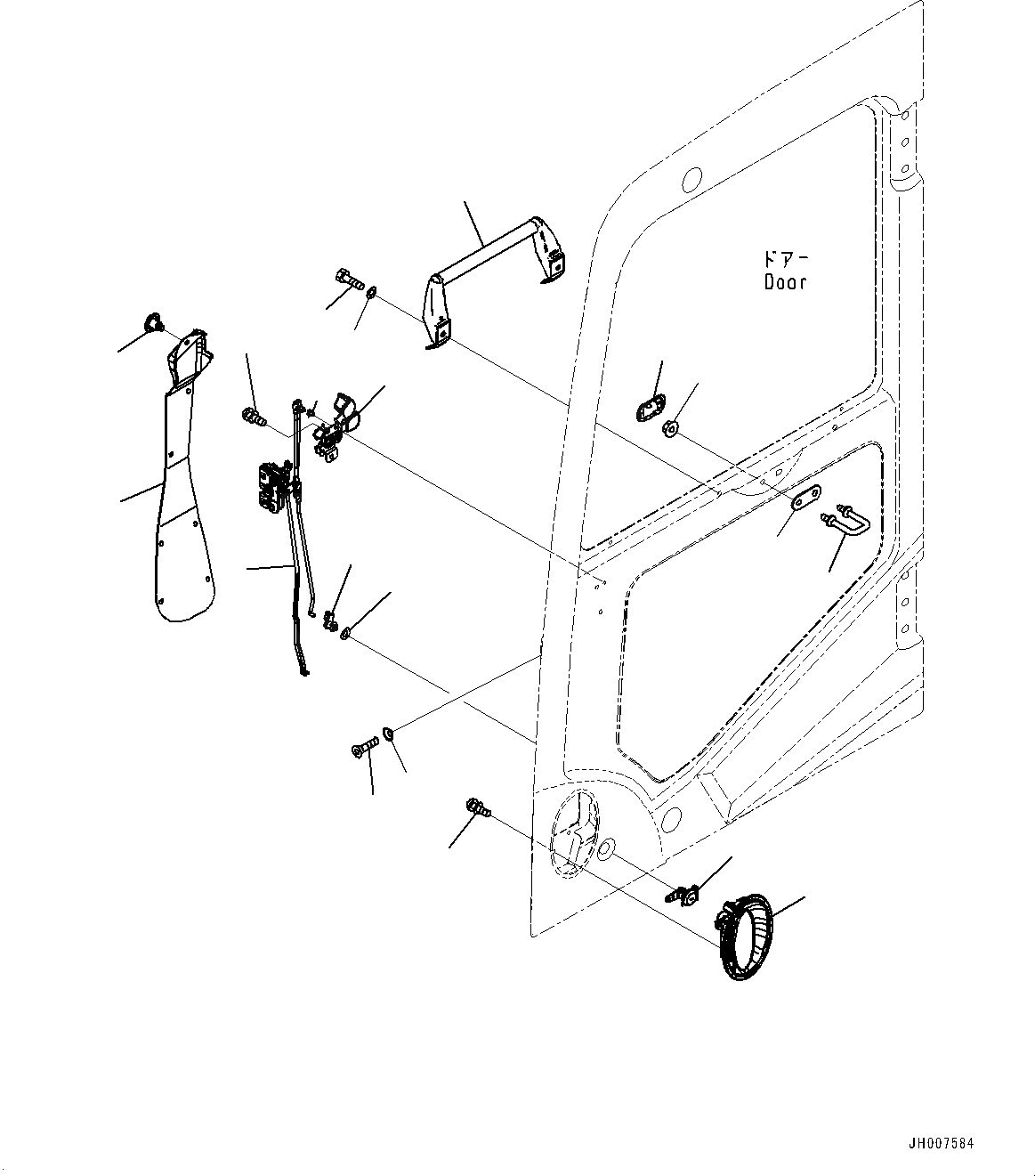 ドアー
Door

JH007584