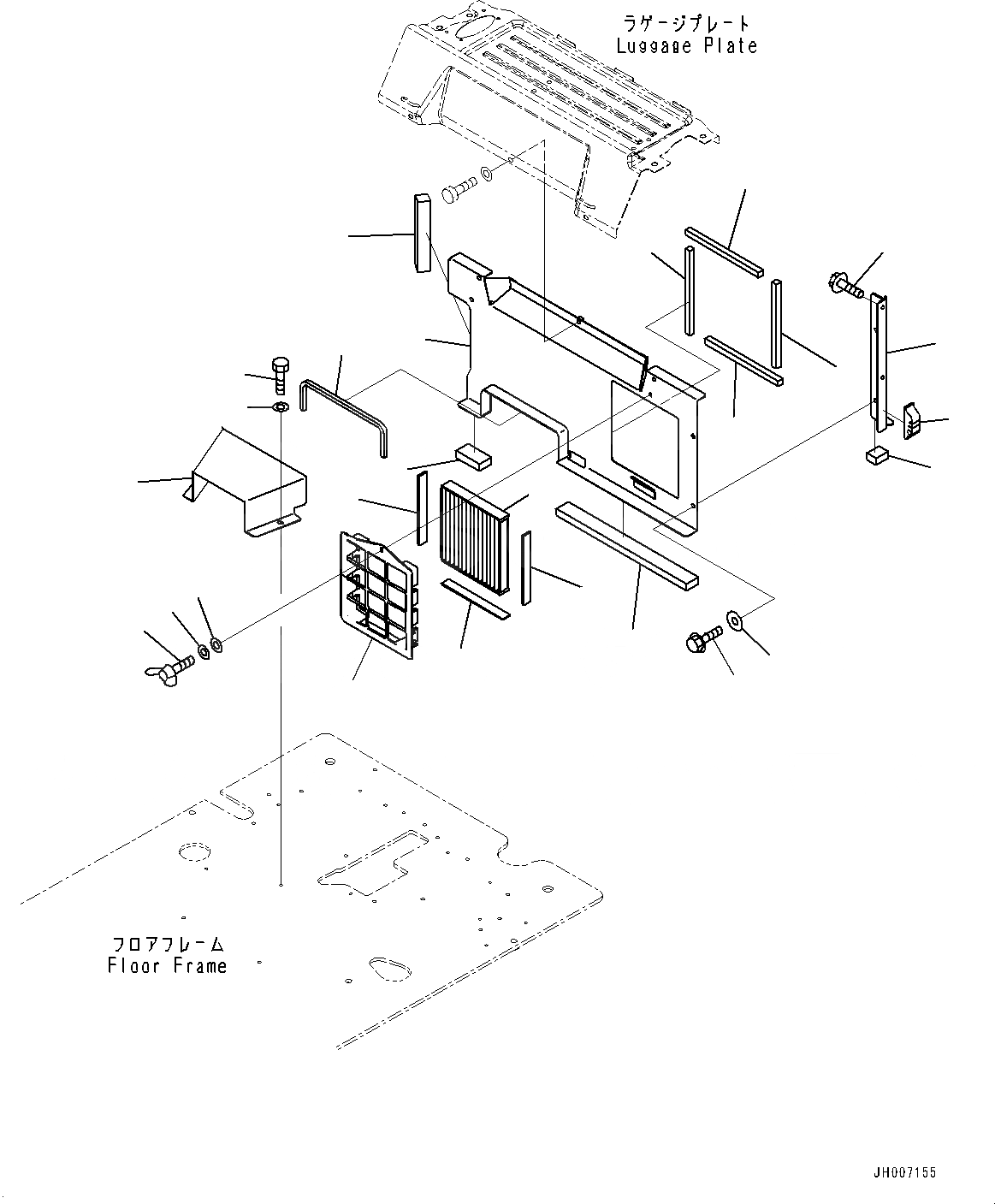 ラゲージプレート
Luggage Plate

フロアフレーム
Floor Frame

JH007155