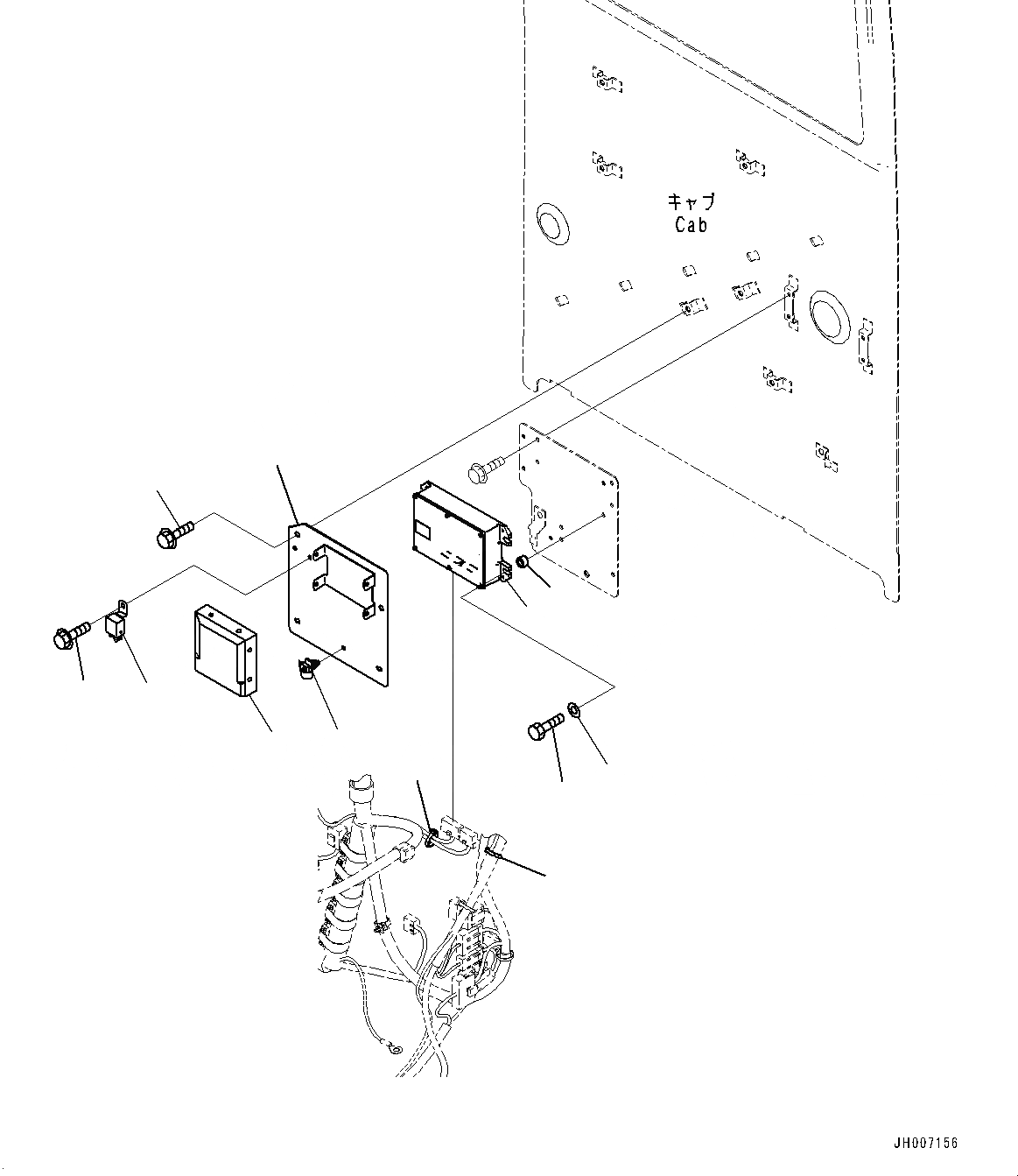 キャブ
Cab

JH007156