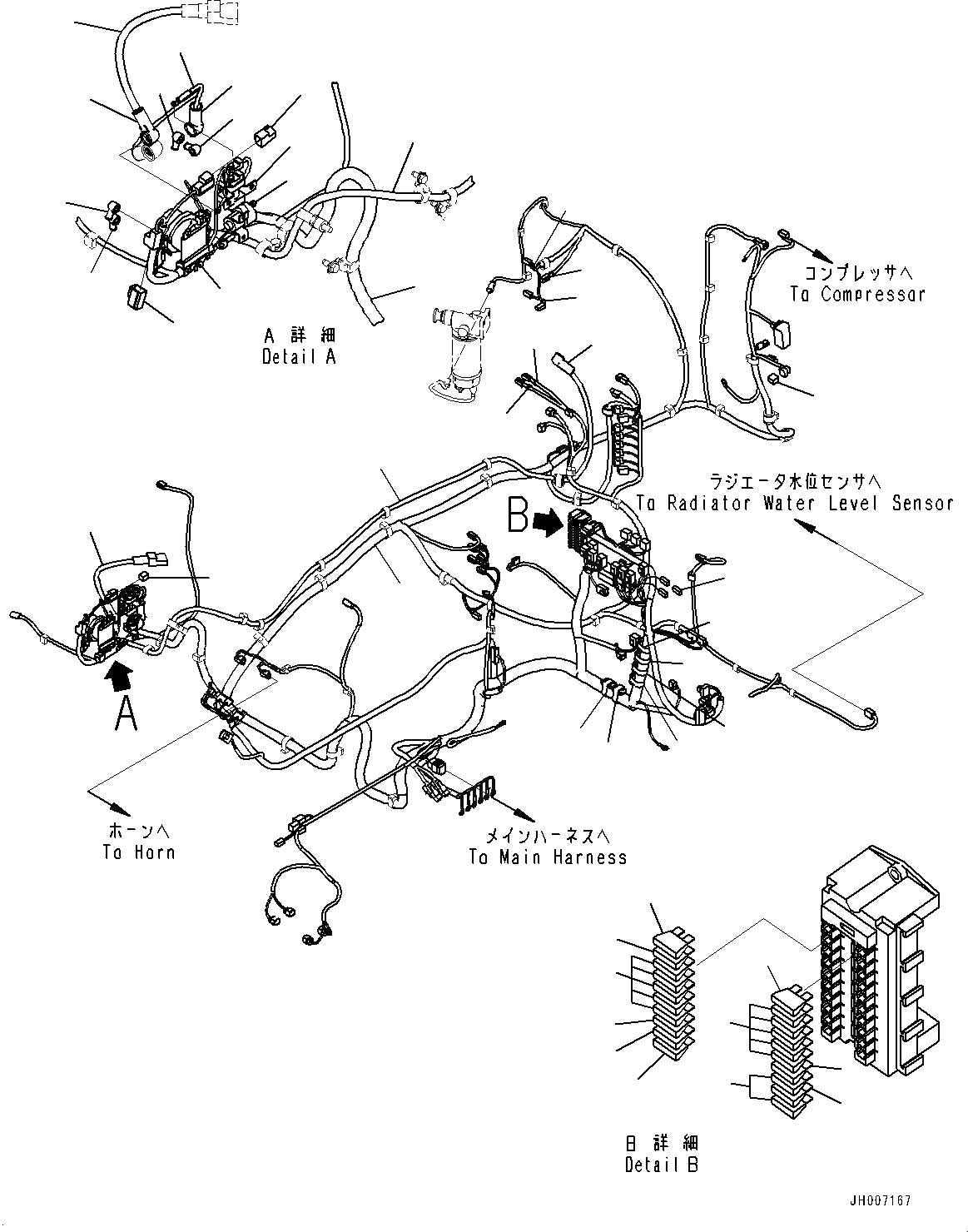 A 詳 細
Detail A

コンプレッサへ
To Compressor

ラジエータ水位センサへ
To Radiator Water Level Sensor

B

A

ホーンへ
To Horn

メインハーネスへ
To Main Harness

B 詳 細
Detail B

JH007167