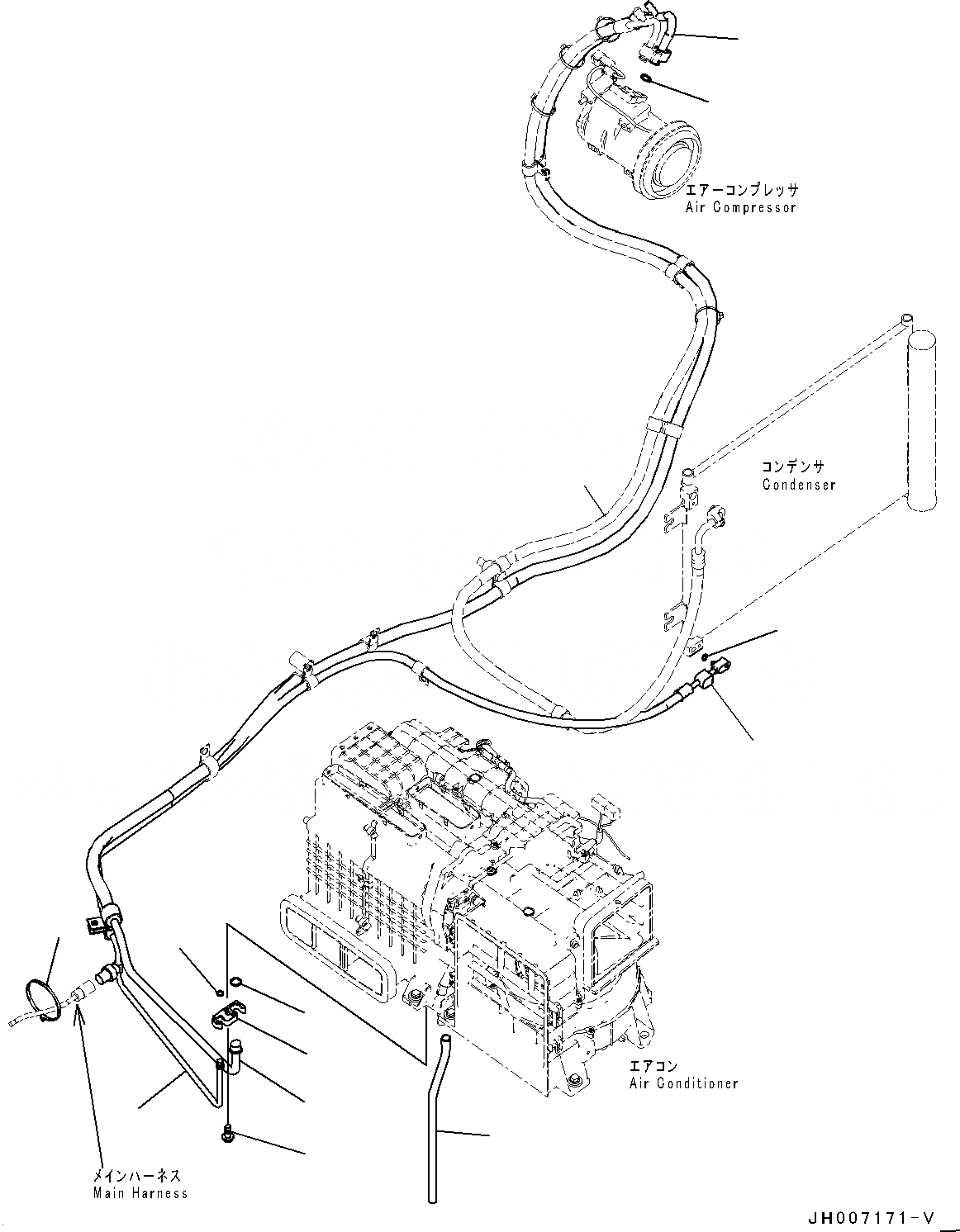 エアーコンプレッサ
Air Compressor

コンデンサ
Condenser

エアコン
Air Conditioner

メインハーネス
Main Harness

JH007171-V