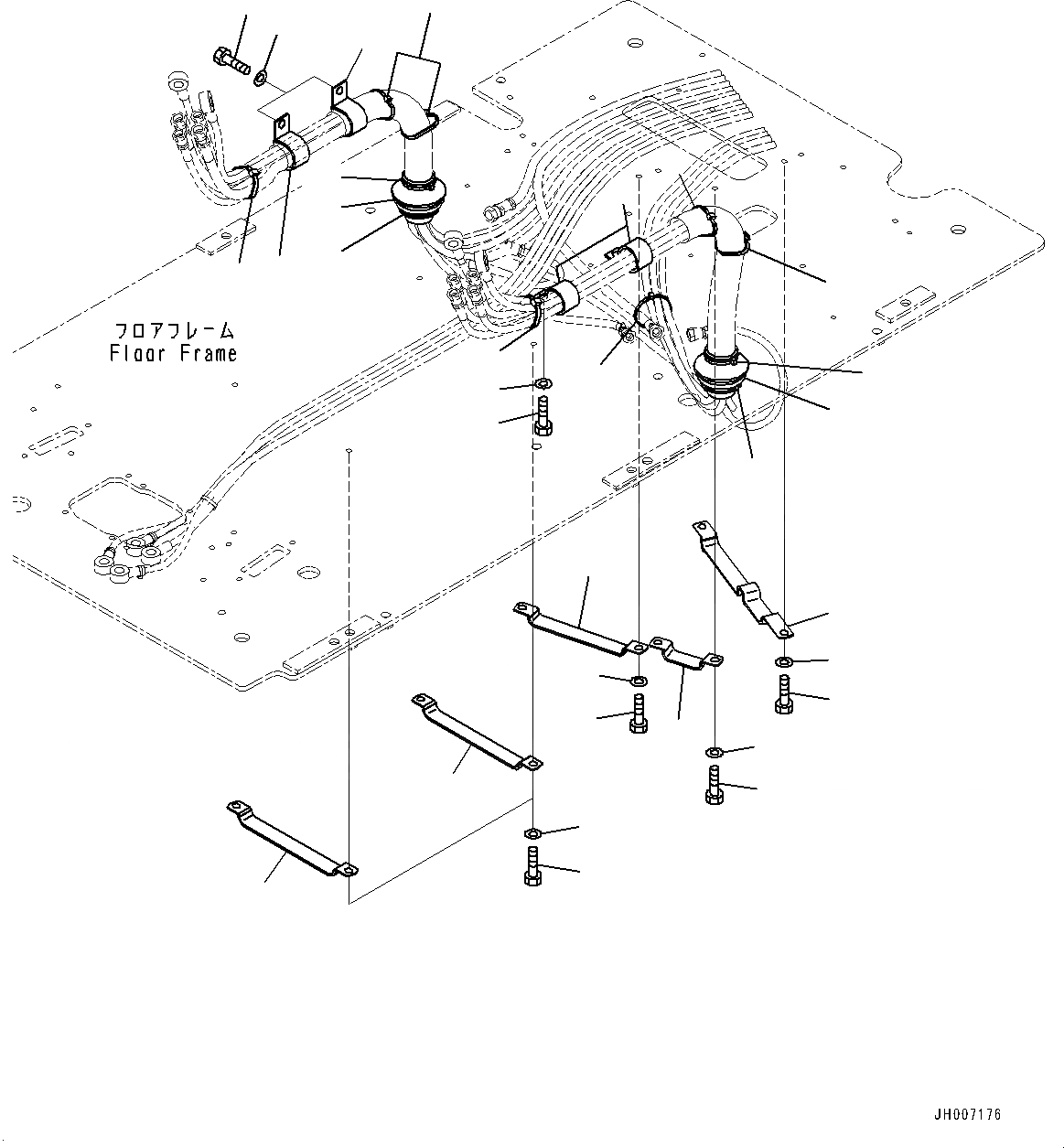 フロアフレーム
Floor Frame

JH007176