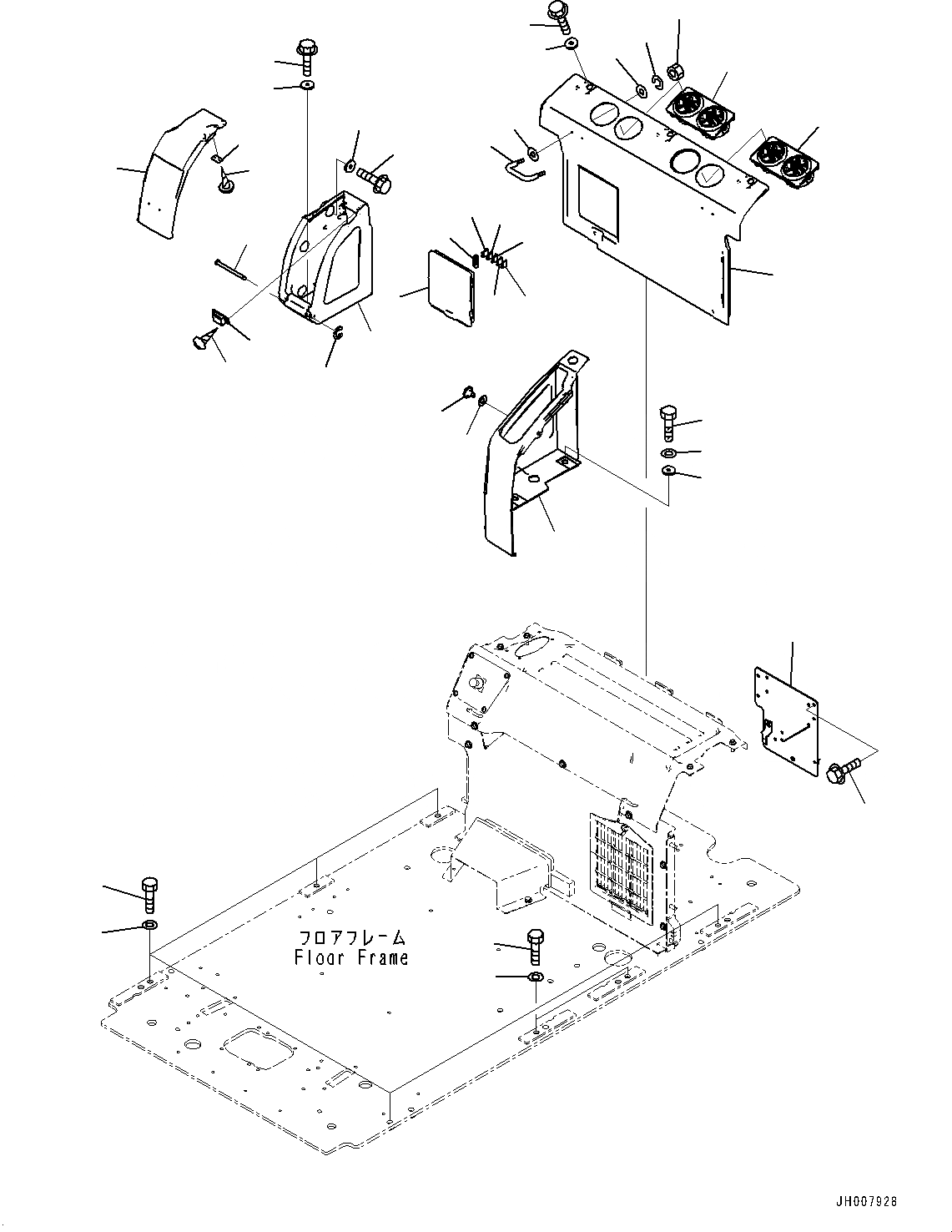 フロアフレーム
Floor Frame

JH007928