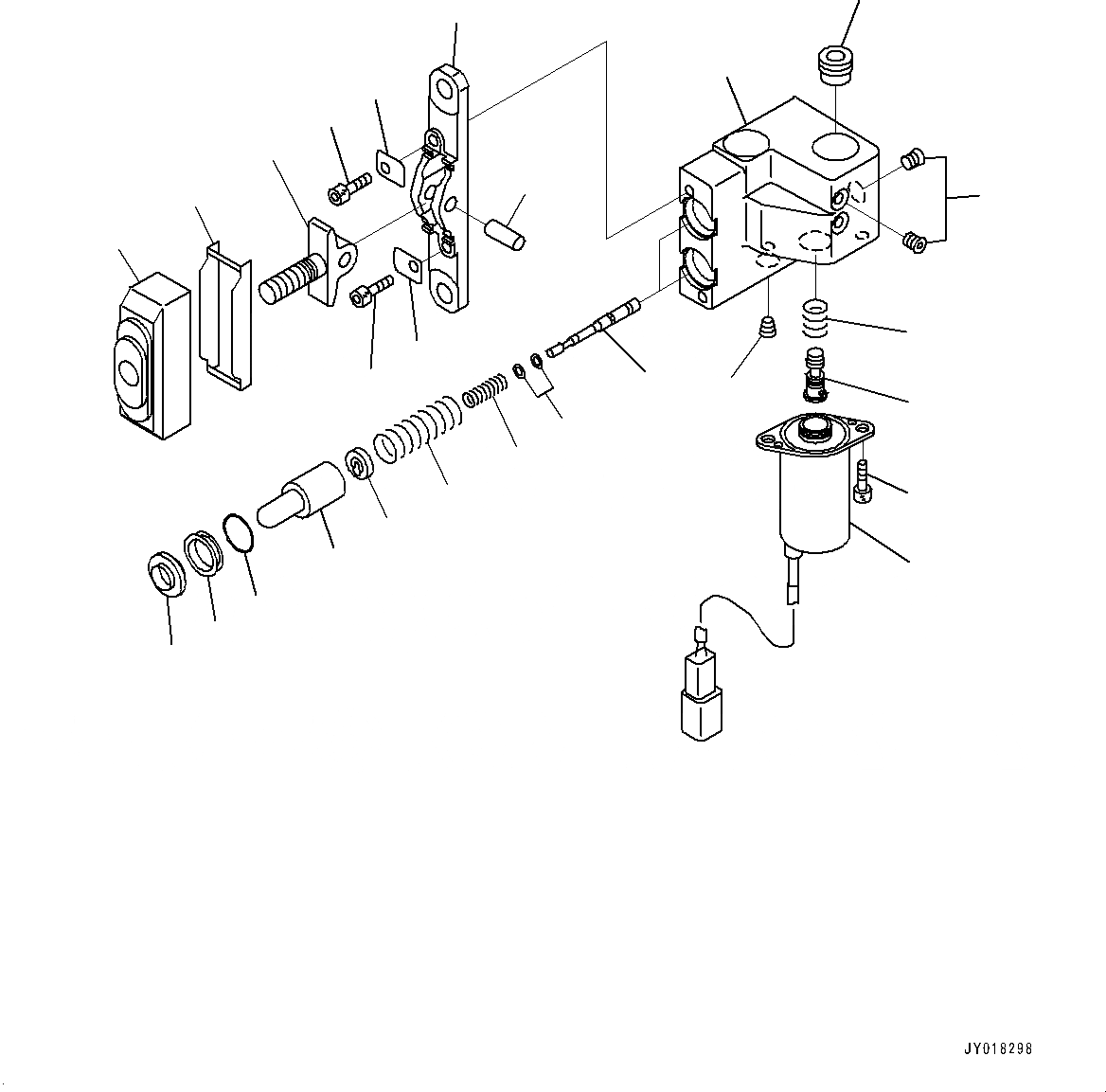 JY018298