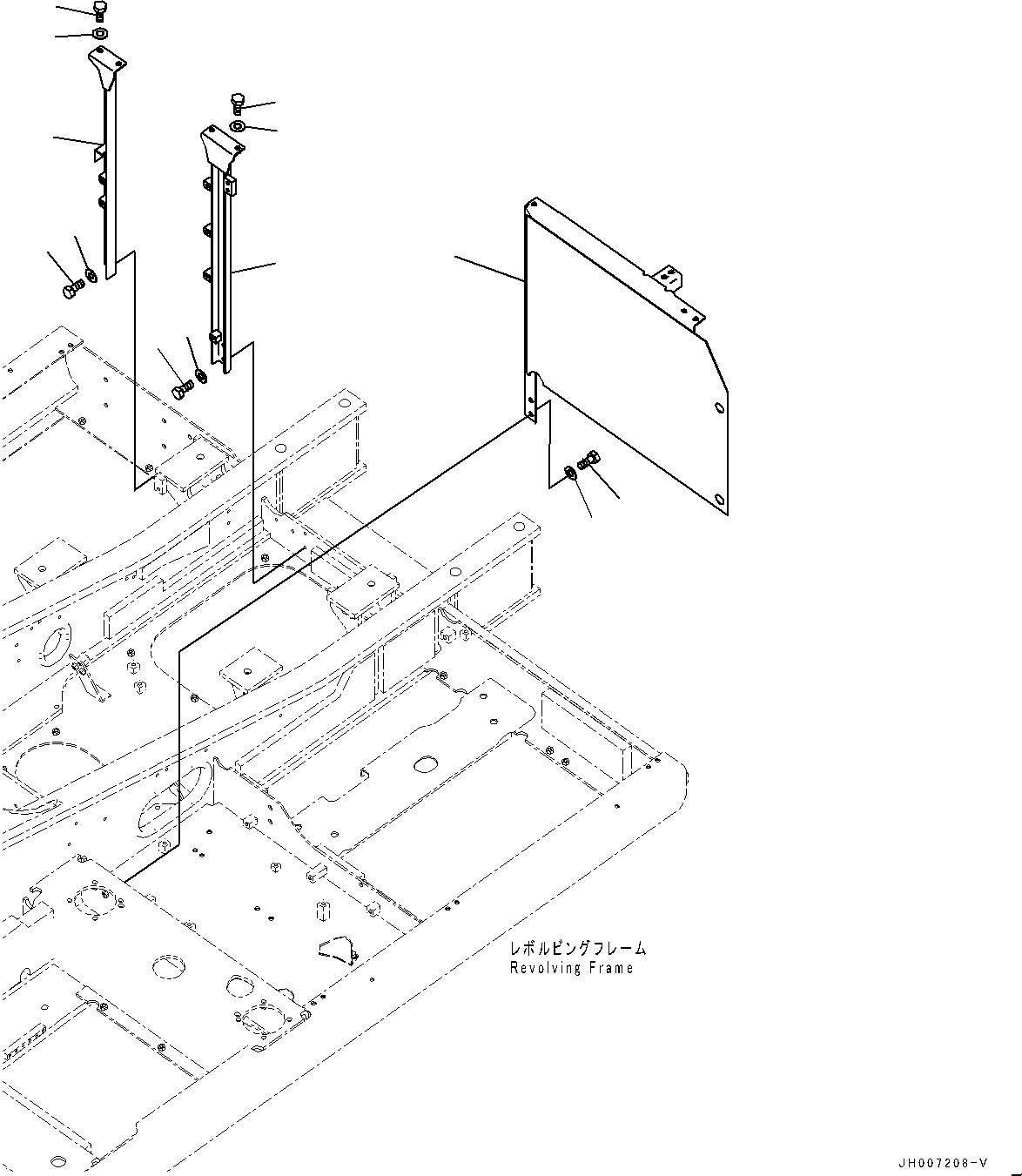 レボルビングフレーム
Revolving Frame

JH007208-V