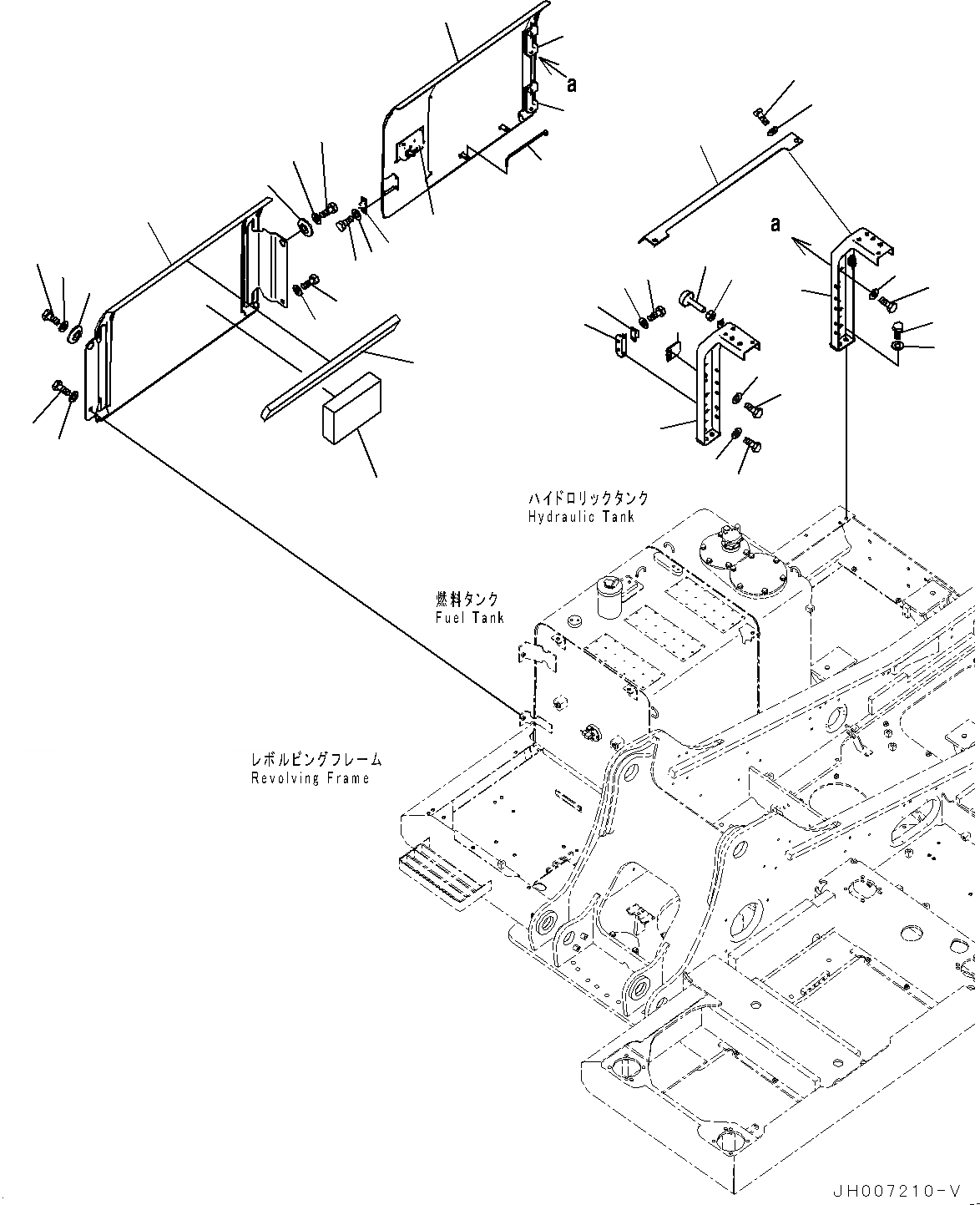 a

a

ハイドロリックタンク
Hydraulic Tank

燃料タンク
Fuel Tank

レボルビングフレーム
Revolving Frame

JH007210-V