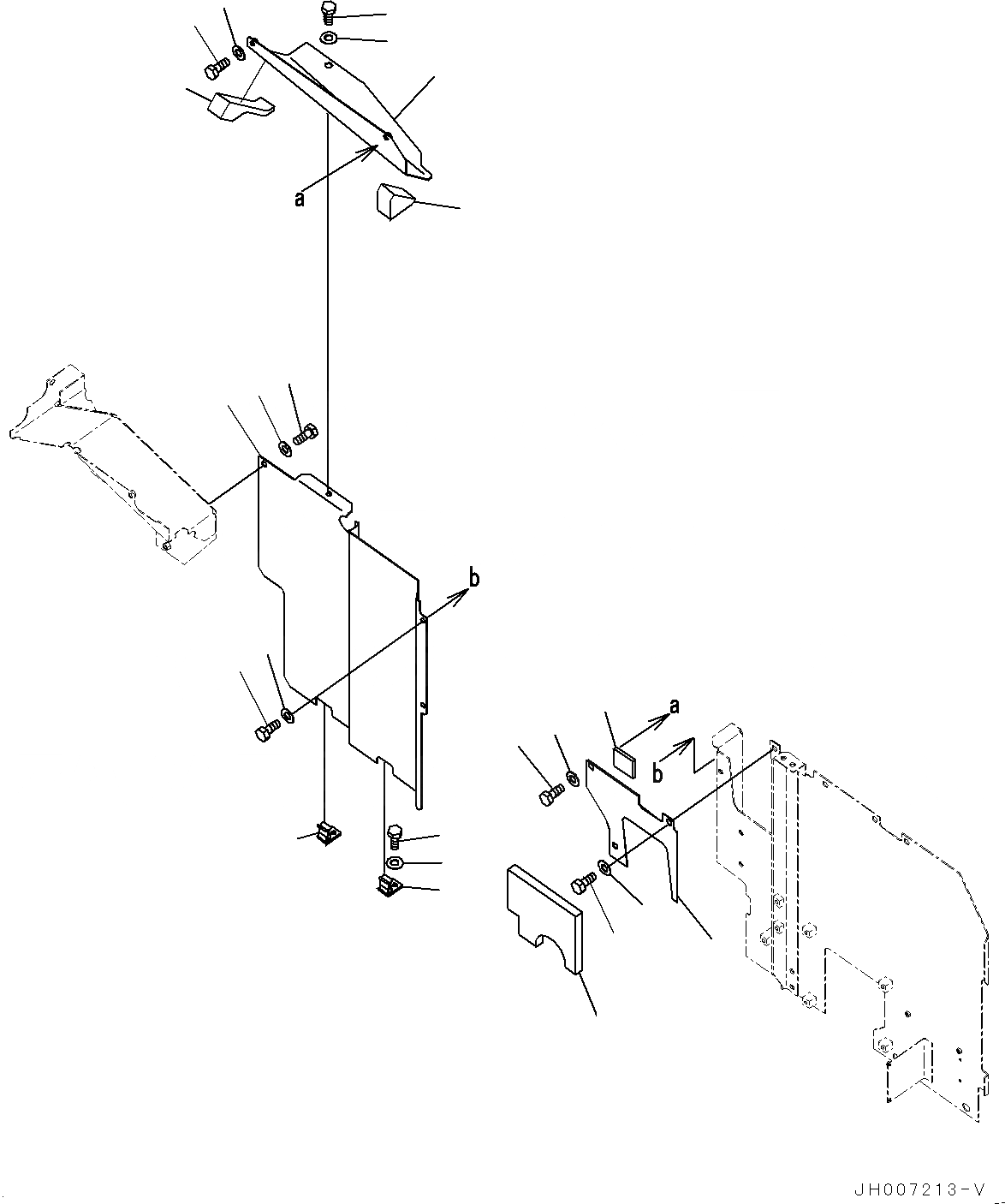 a

b

a

b

JH007213-V