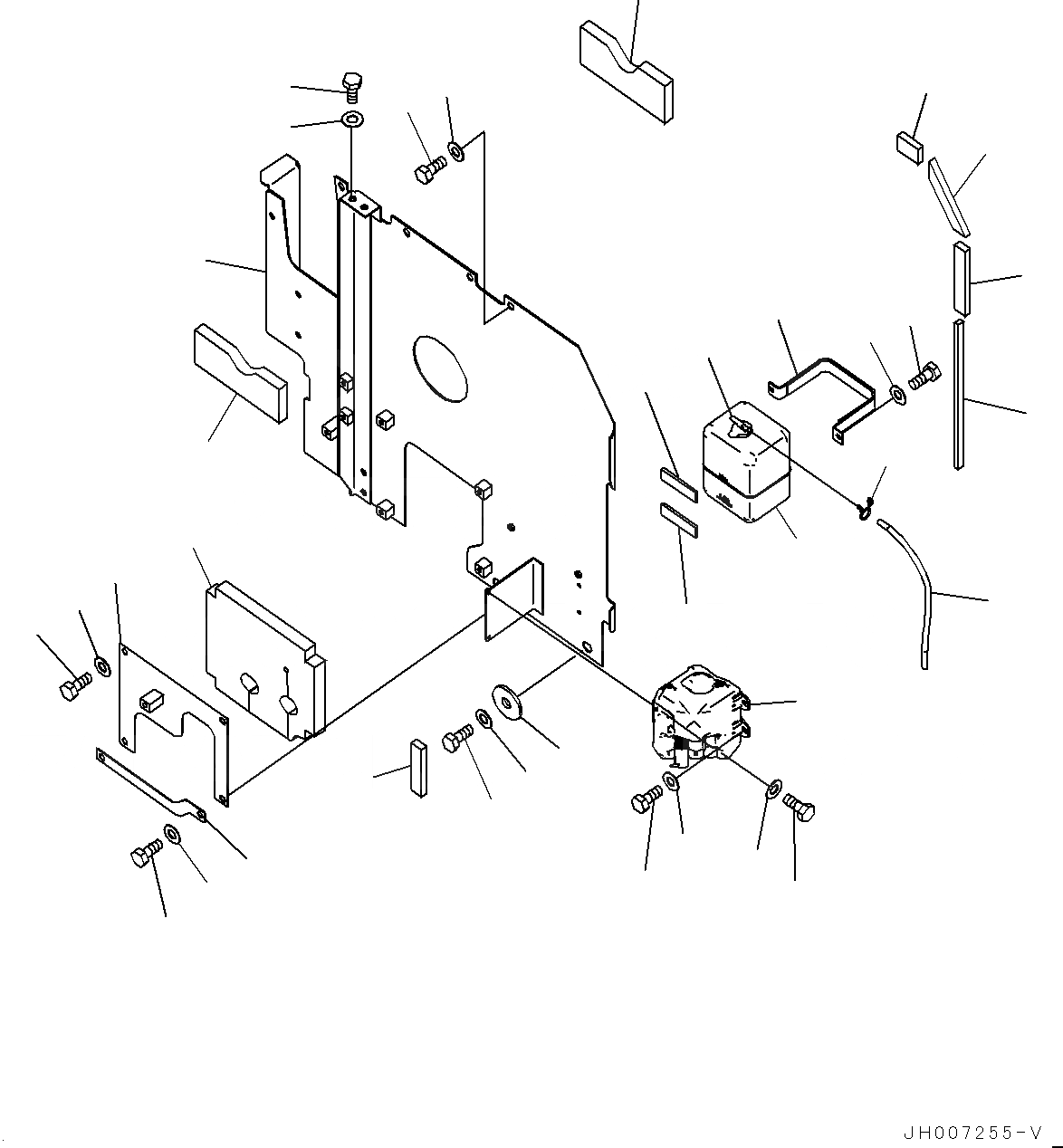 JH007255-V