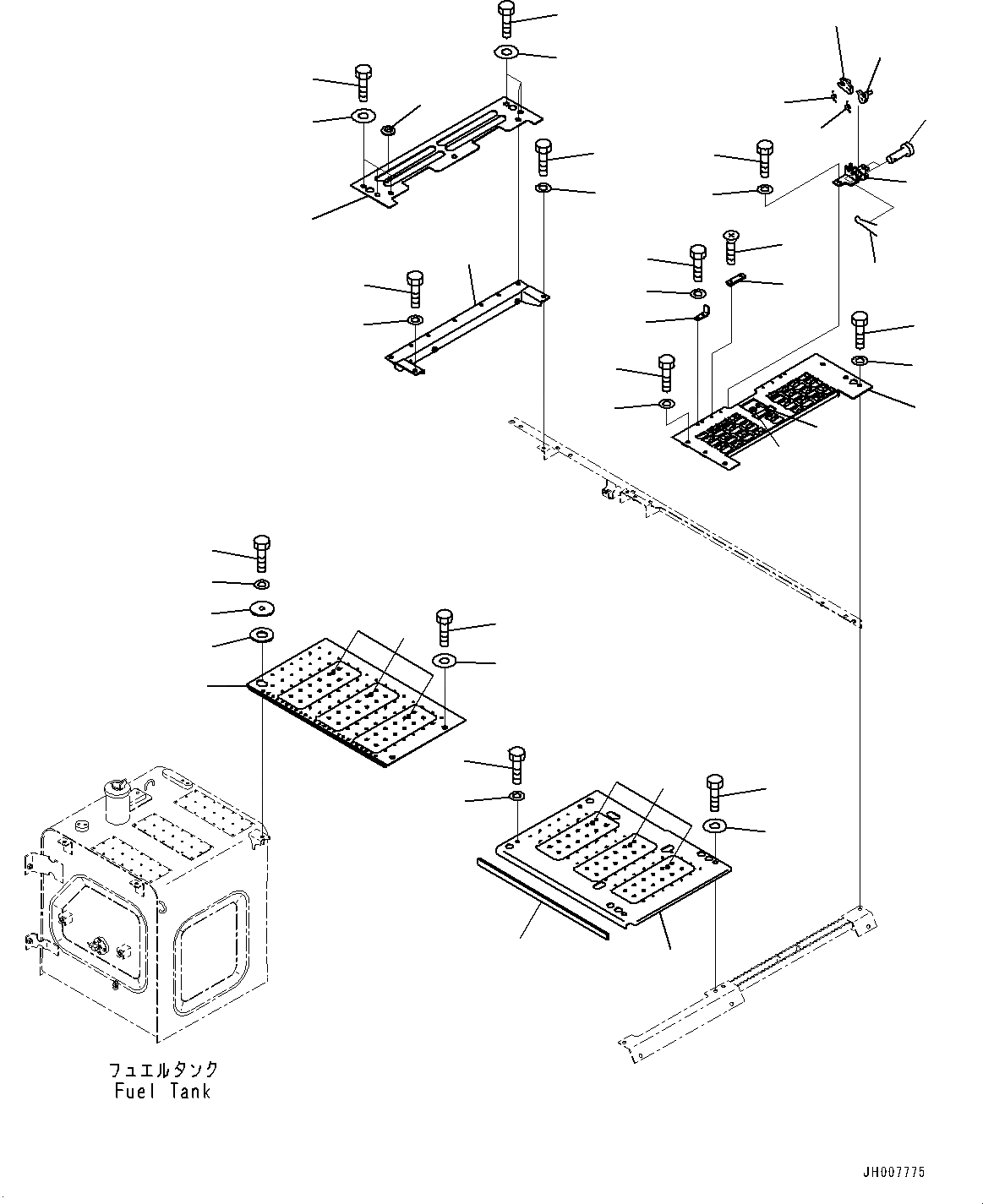 フュエルタンク
Fuel Tank

JH007775