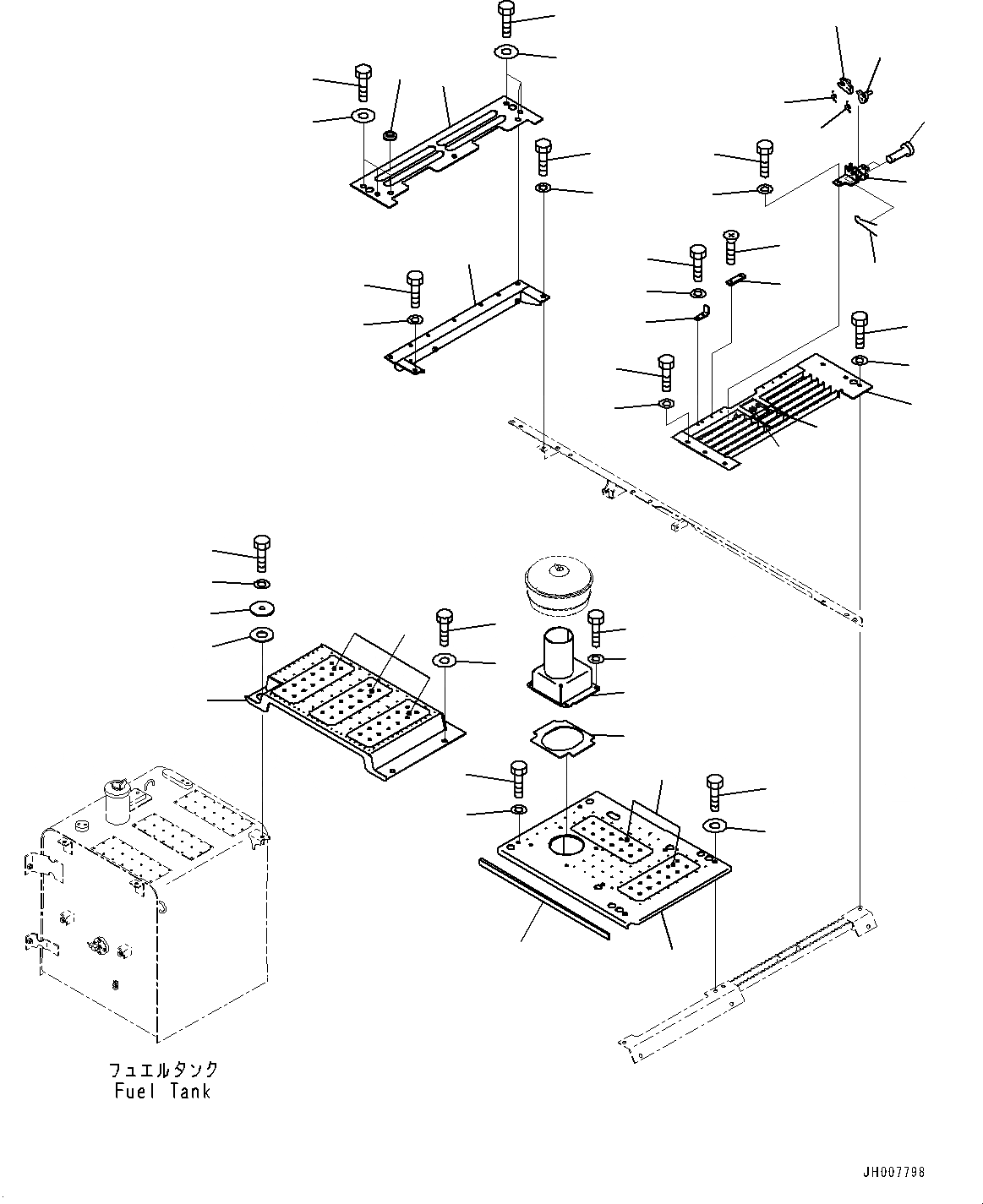 フュエルタンク
Fuel Tank

JH007798