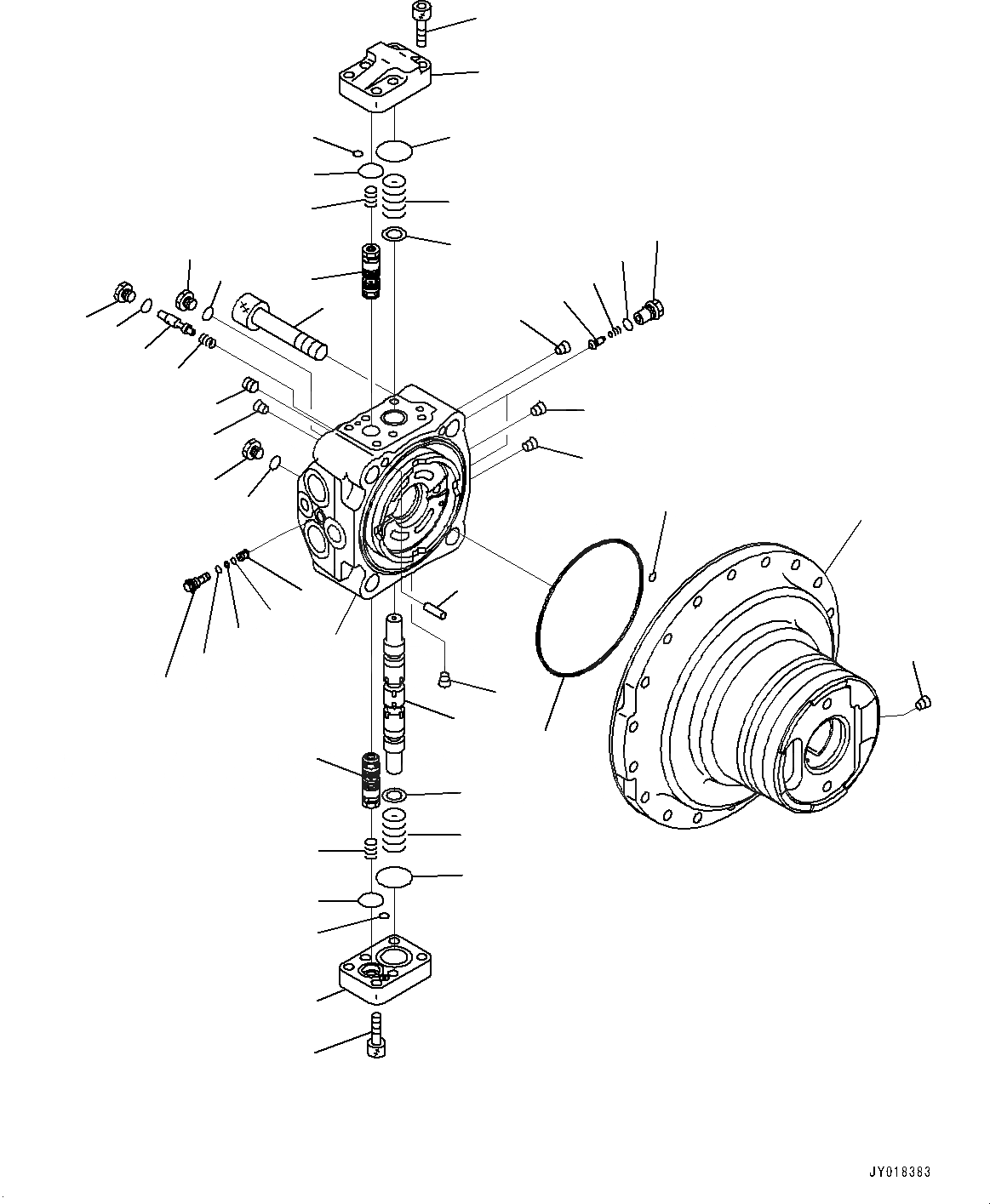 JY018383