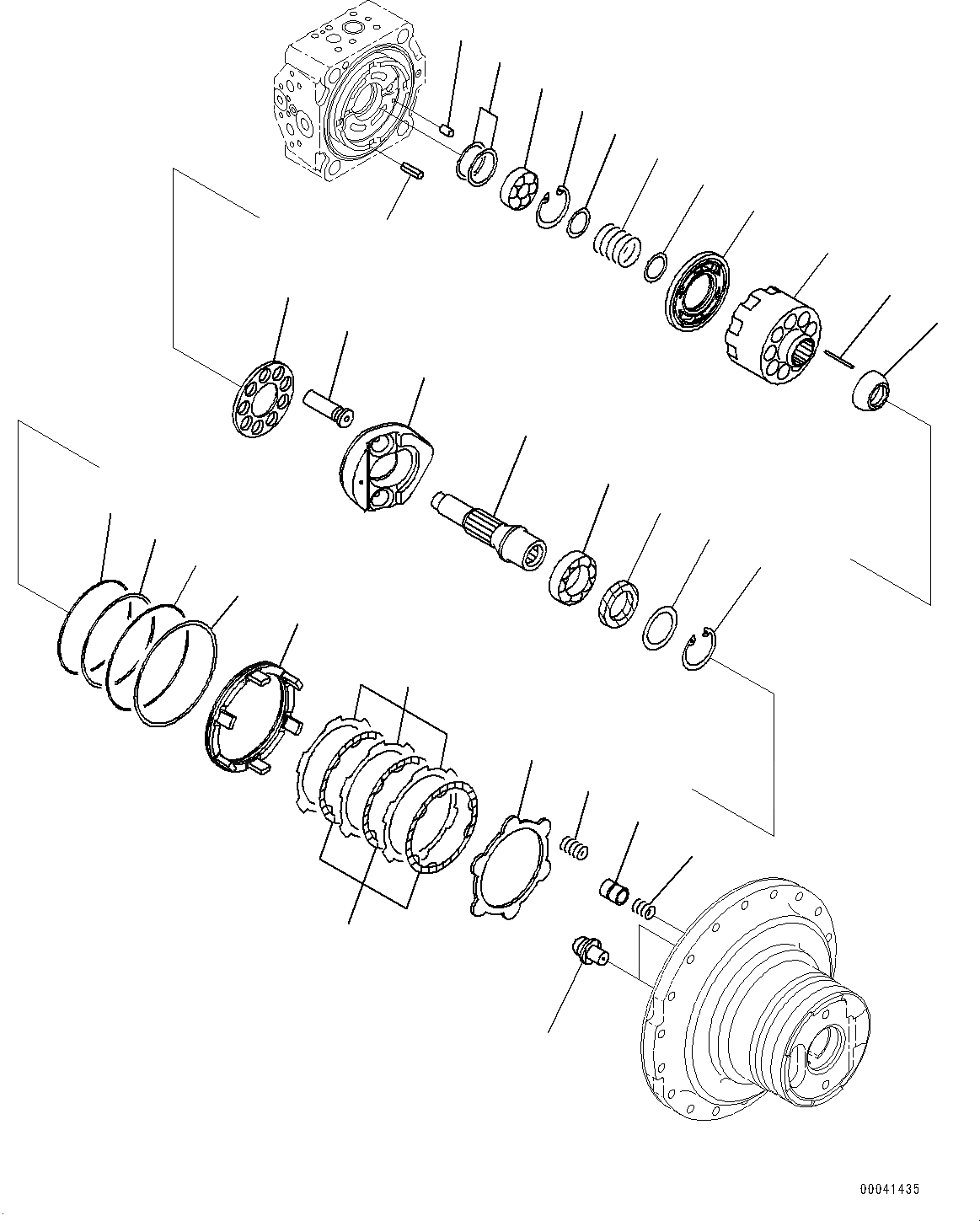 00041435