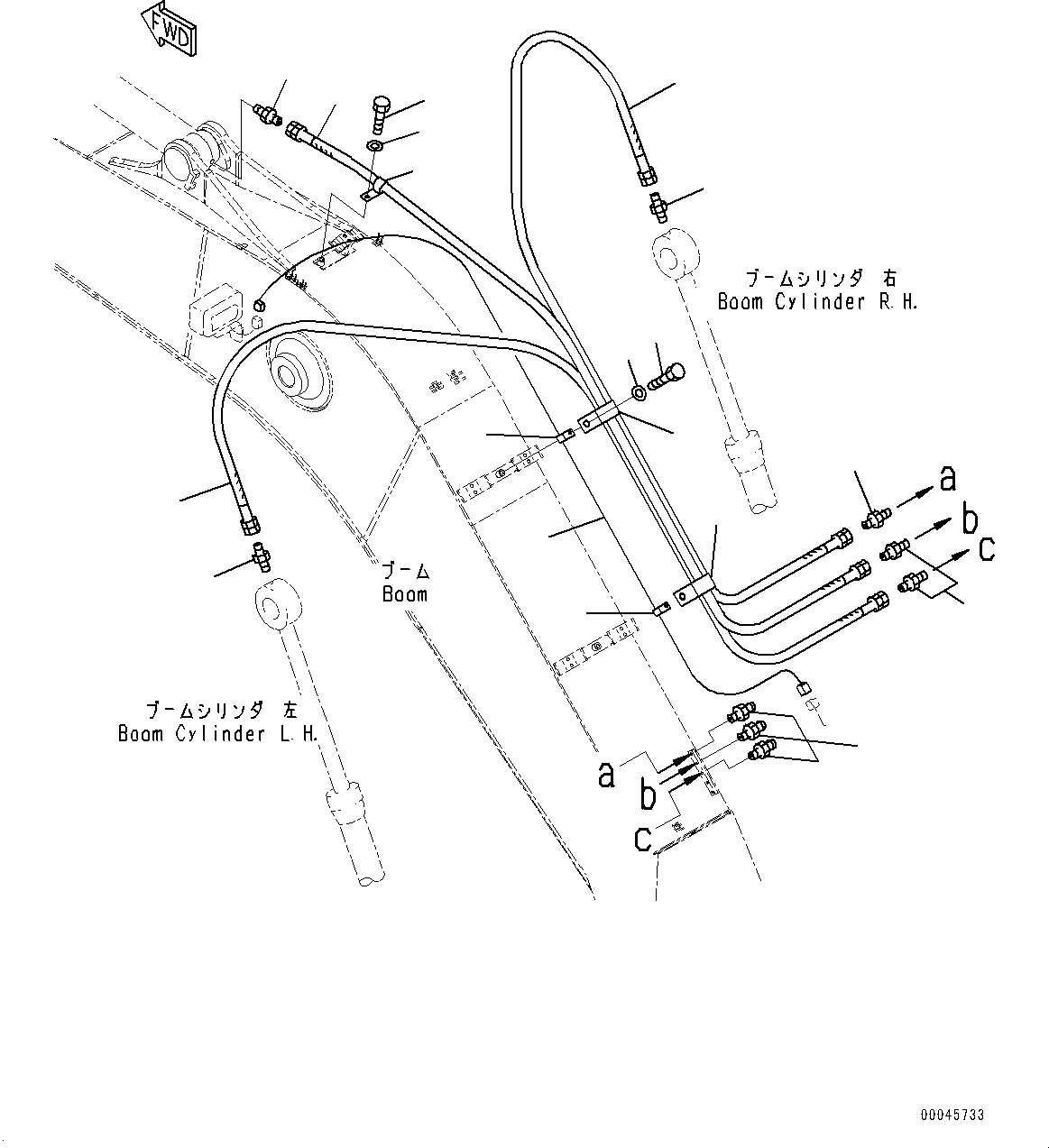 FWD

ブームシリンダ 右
Boom Cylinder R.H.

a
b
c

ブーム
Boom

ブームシリンダ 左
Boom Cylinder L.H.

a
b
c

00045733