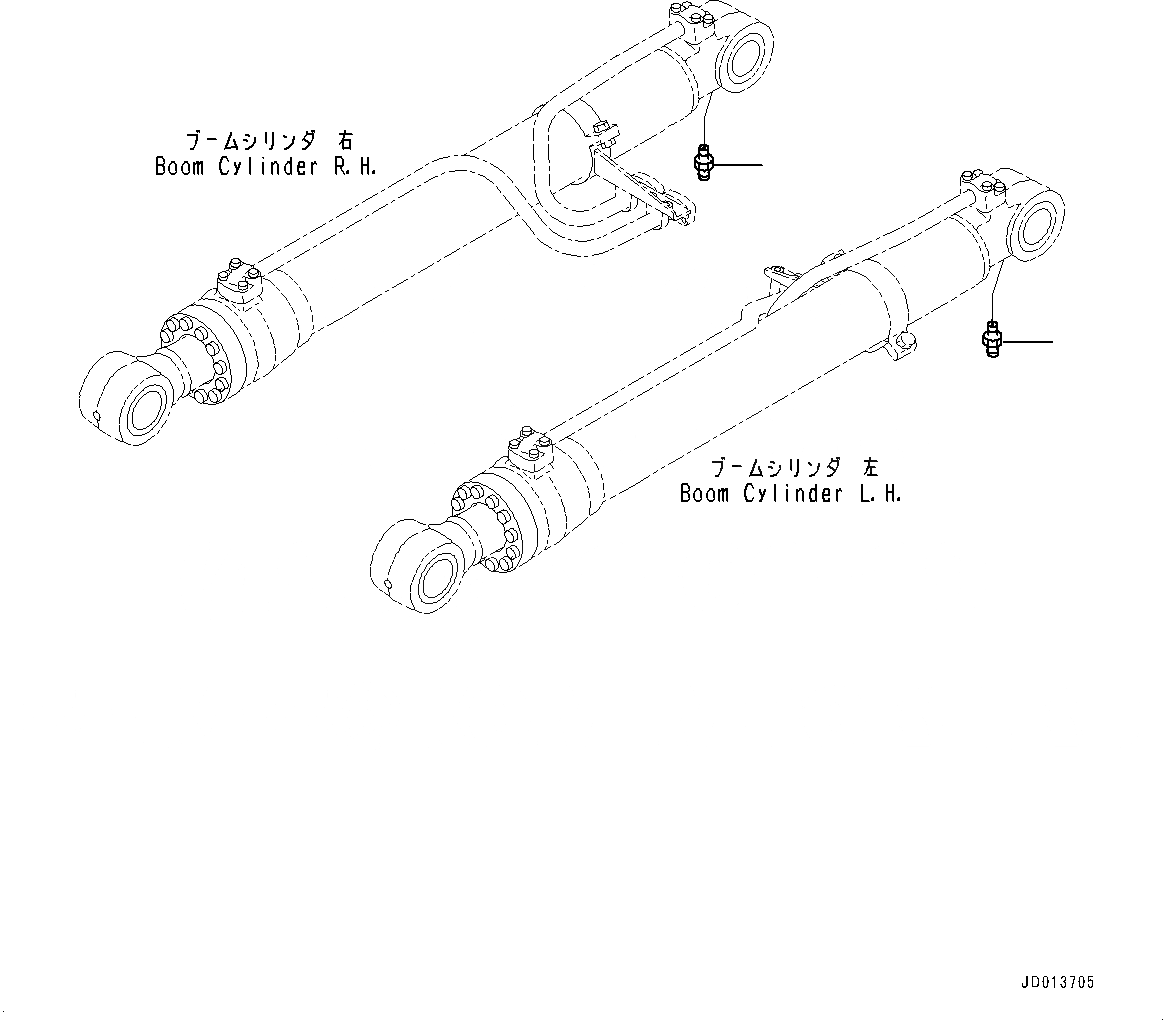 ブームシリンダ 右
Boom Cylinder R.H.

ブームシリンダ 左
Boom Cylinder L.H.

JD013705