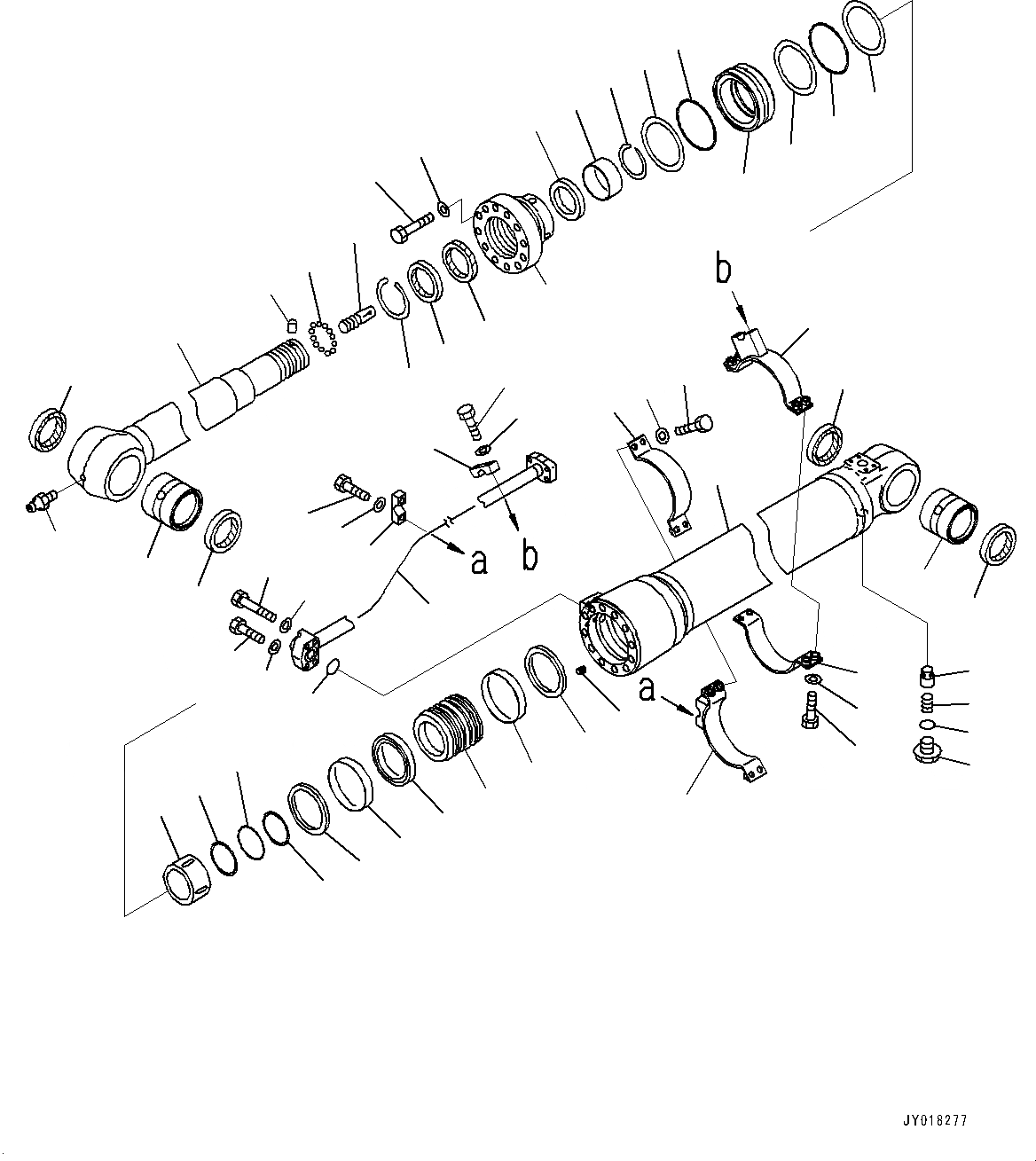 b

a

b

a

JY018277