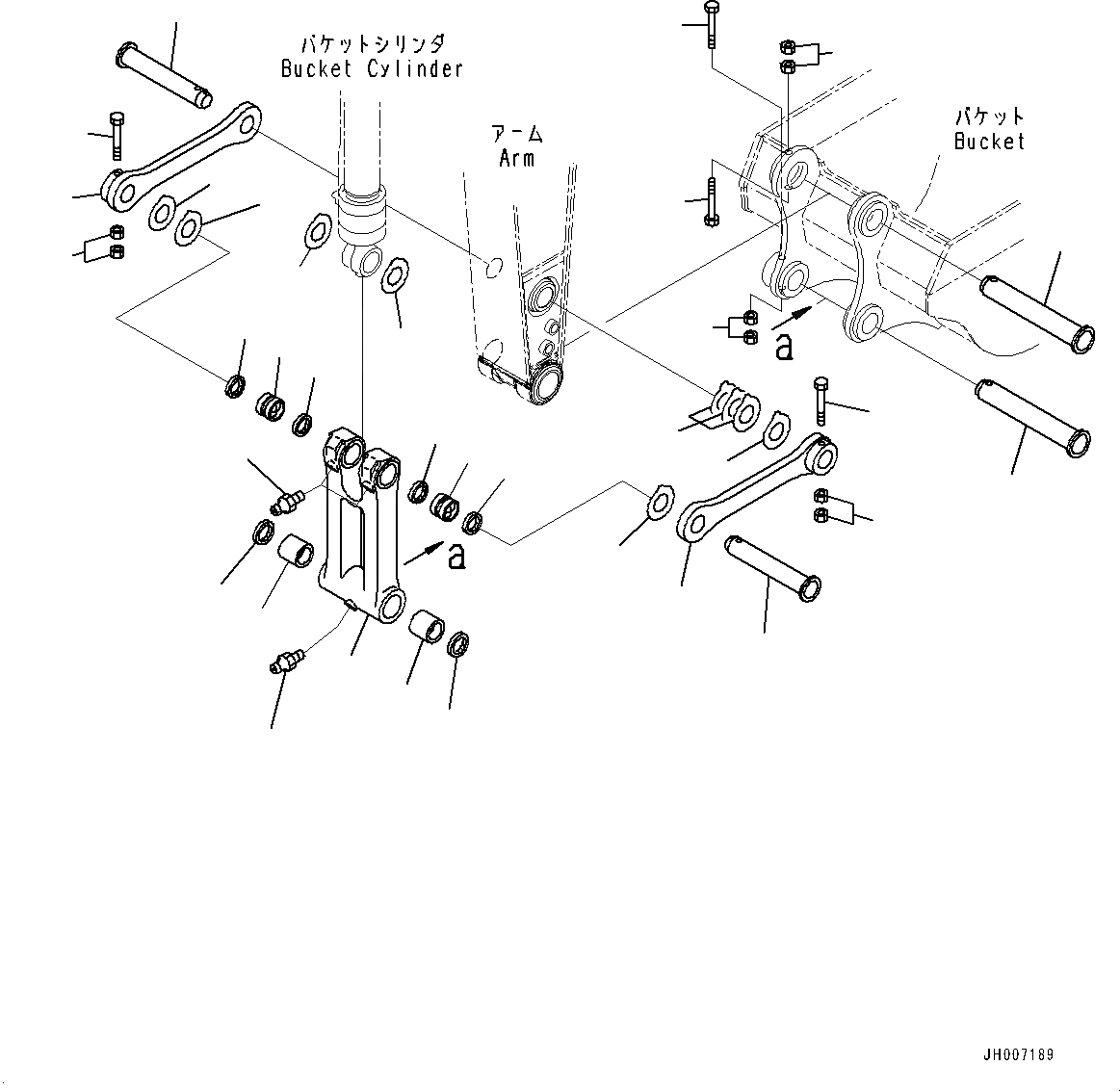 バケットシリンダ
Bucket Cylinder

アーム
Arm

バケット
Bucket

a

a

JH007189