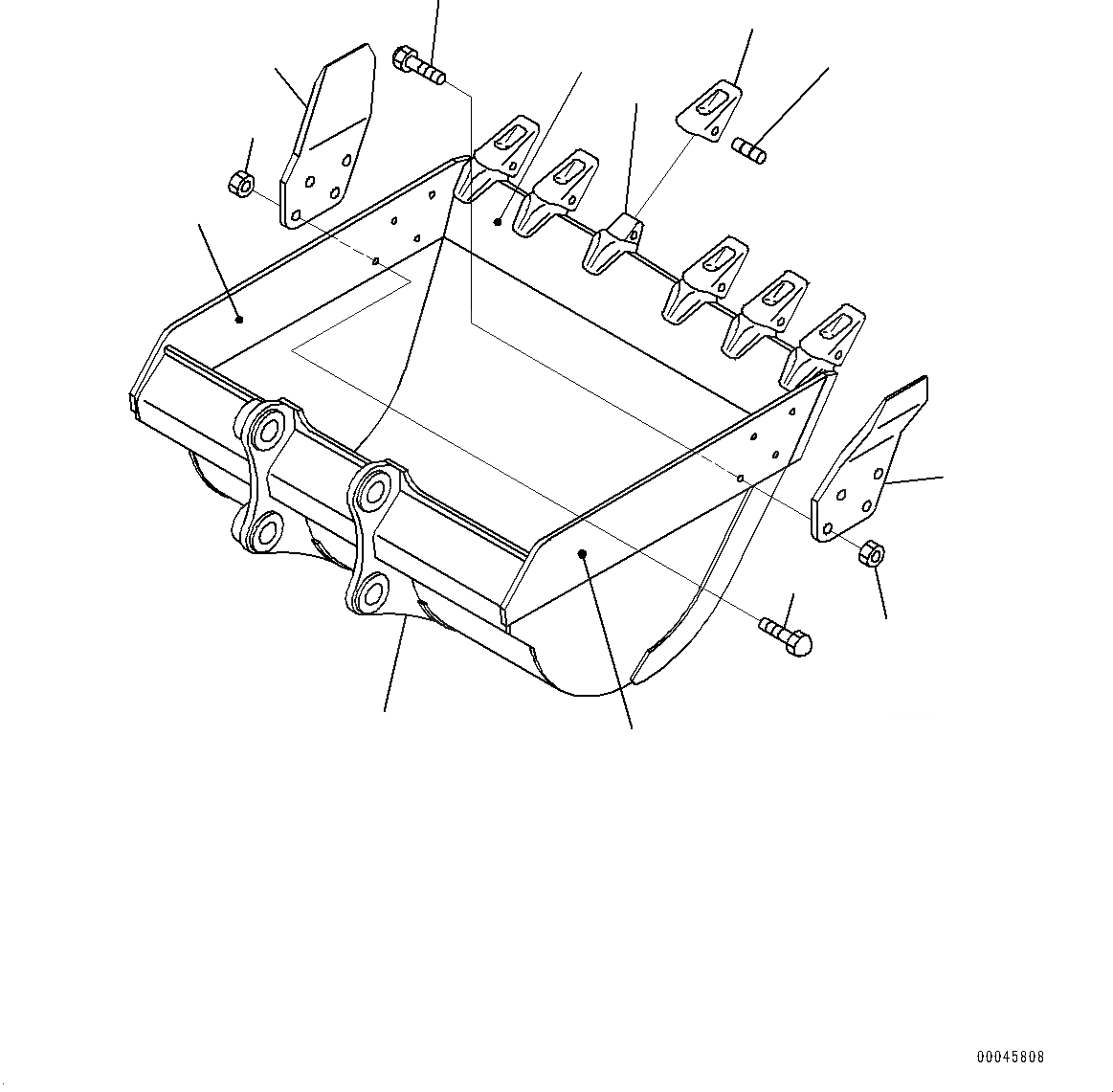 00045808