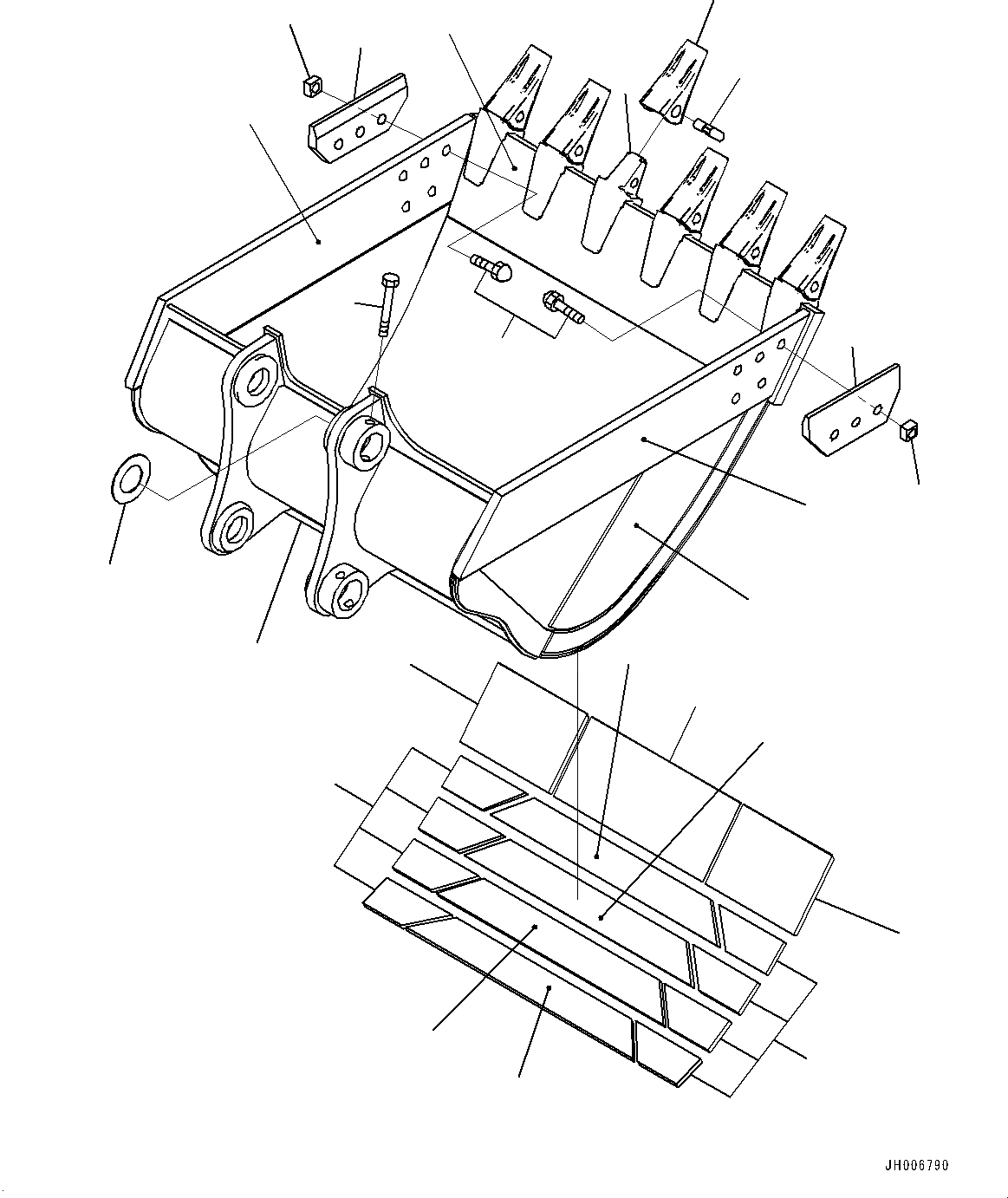 JH006790