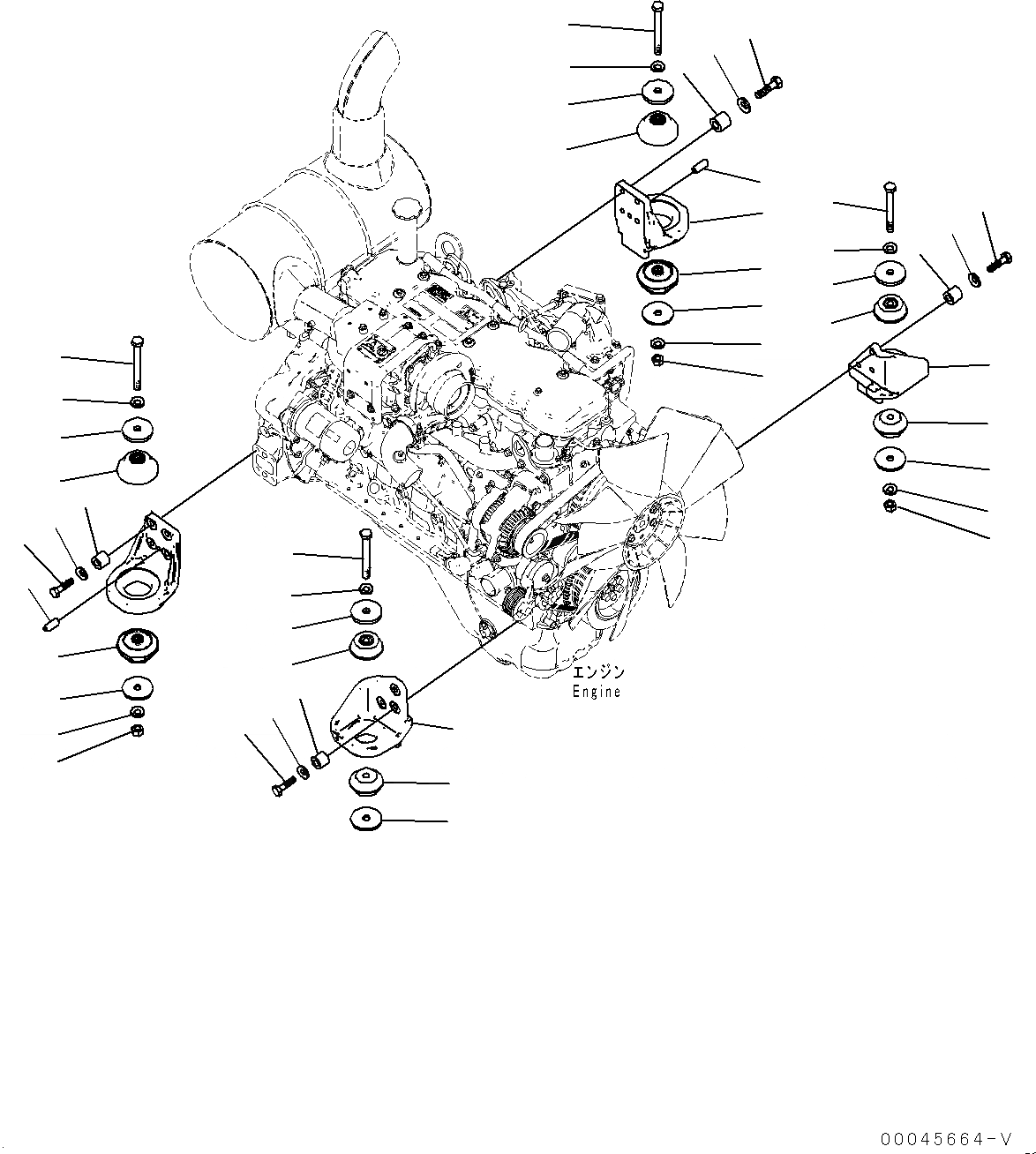 エンジン
Engine

00045664-V