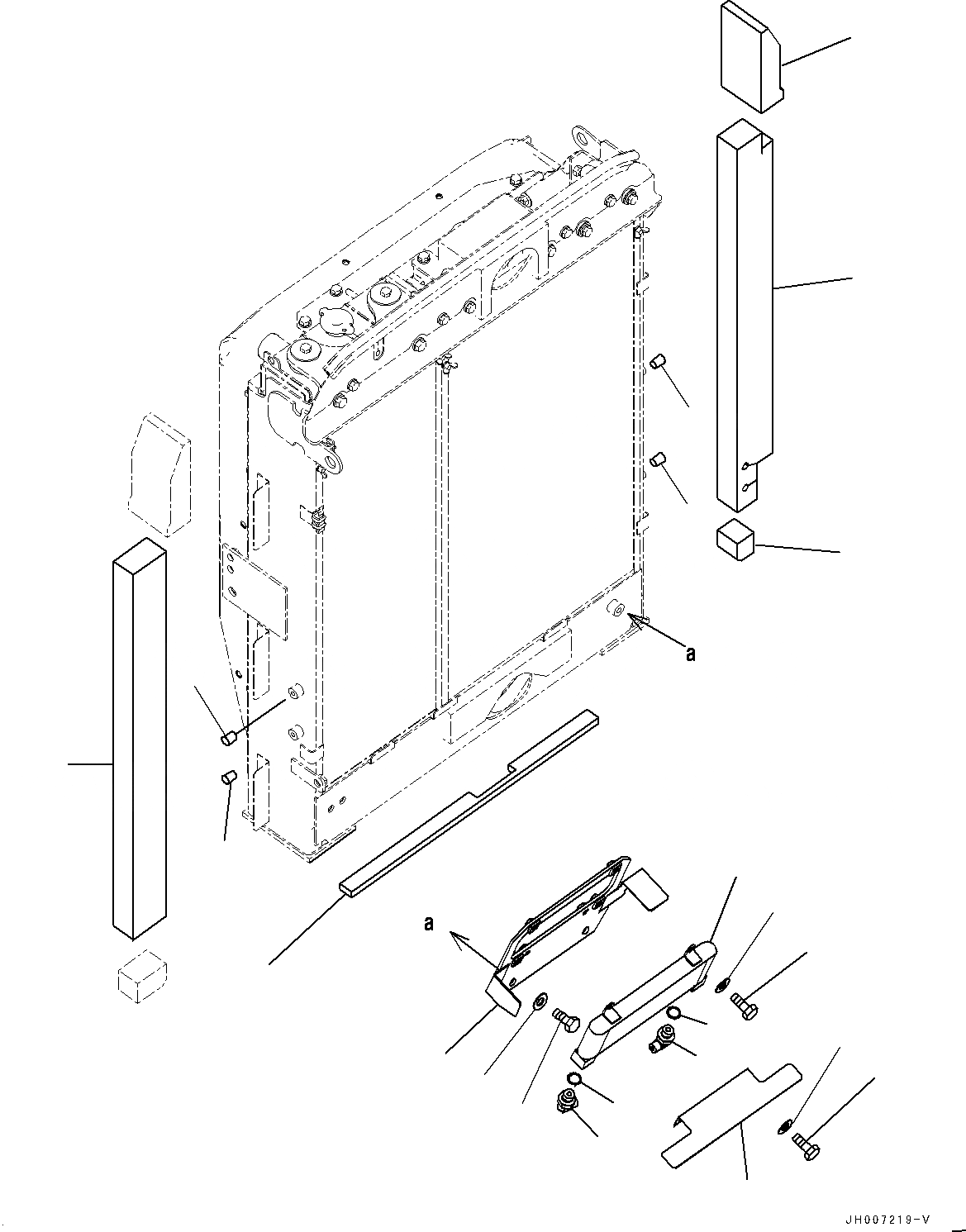 a

a

JH007219-V