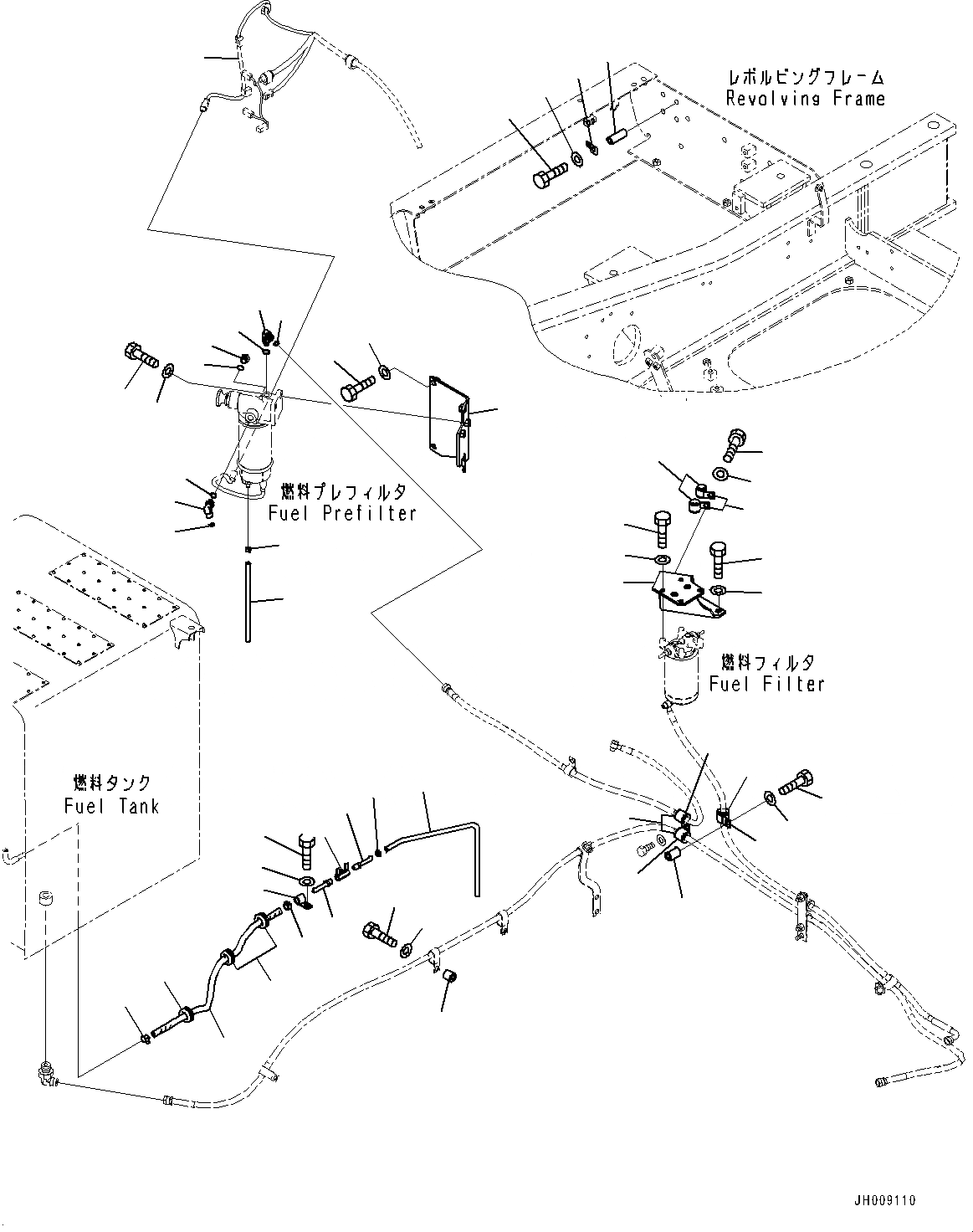 レボルビングフレーム
Revolving Frame

燃料プレフィルタ
Fuel Prefilter

燃料フィルタ
Fuel Filter

燃料タンク
Fuel Tank

JH009110