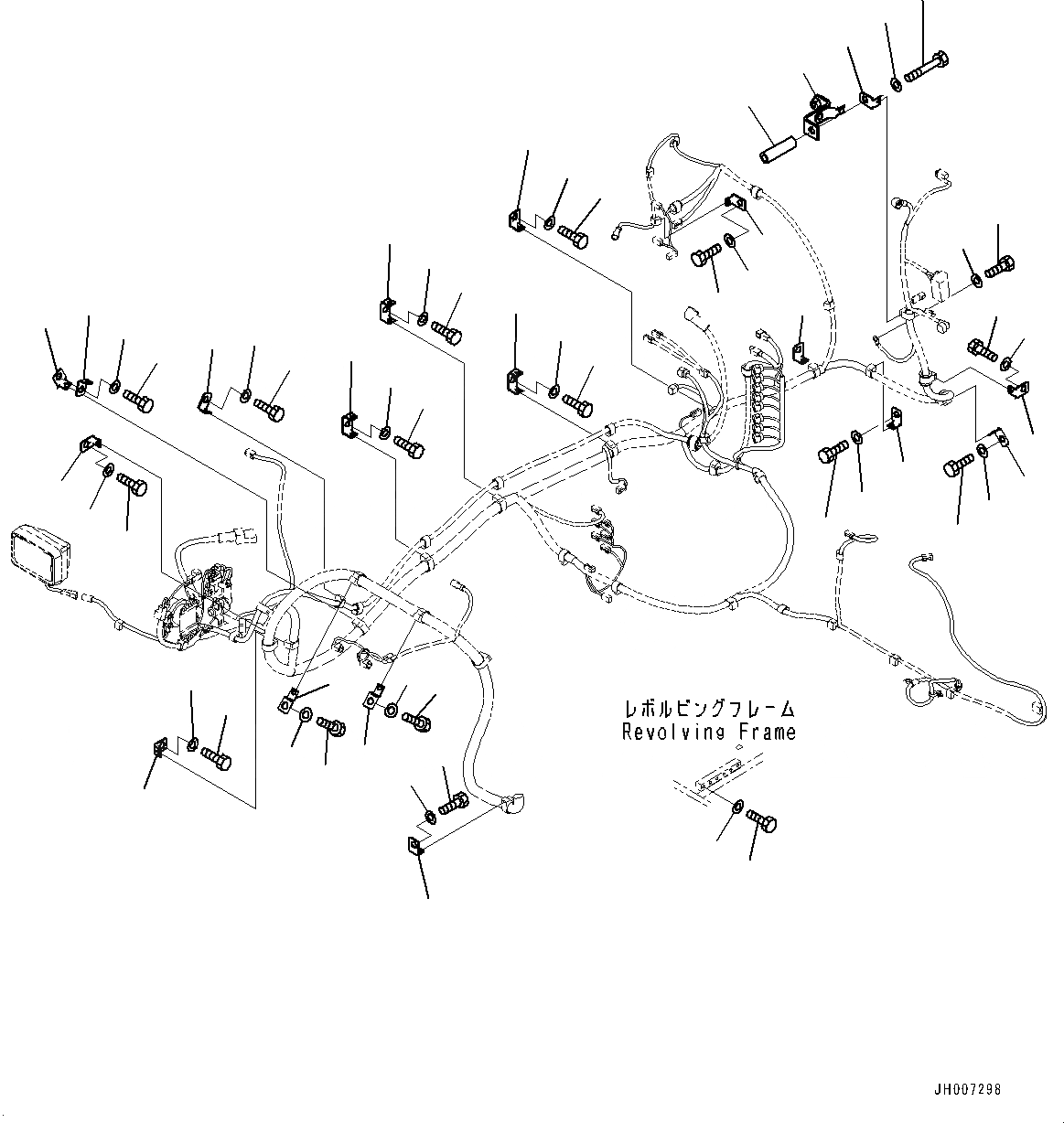 レボルビングフレーム
Revolving Frame

JH007298