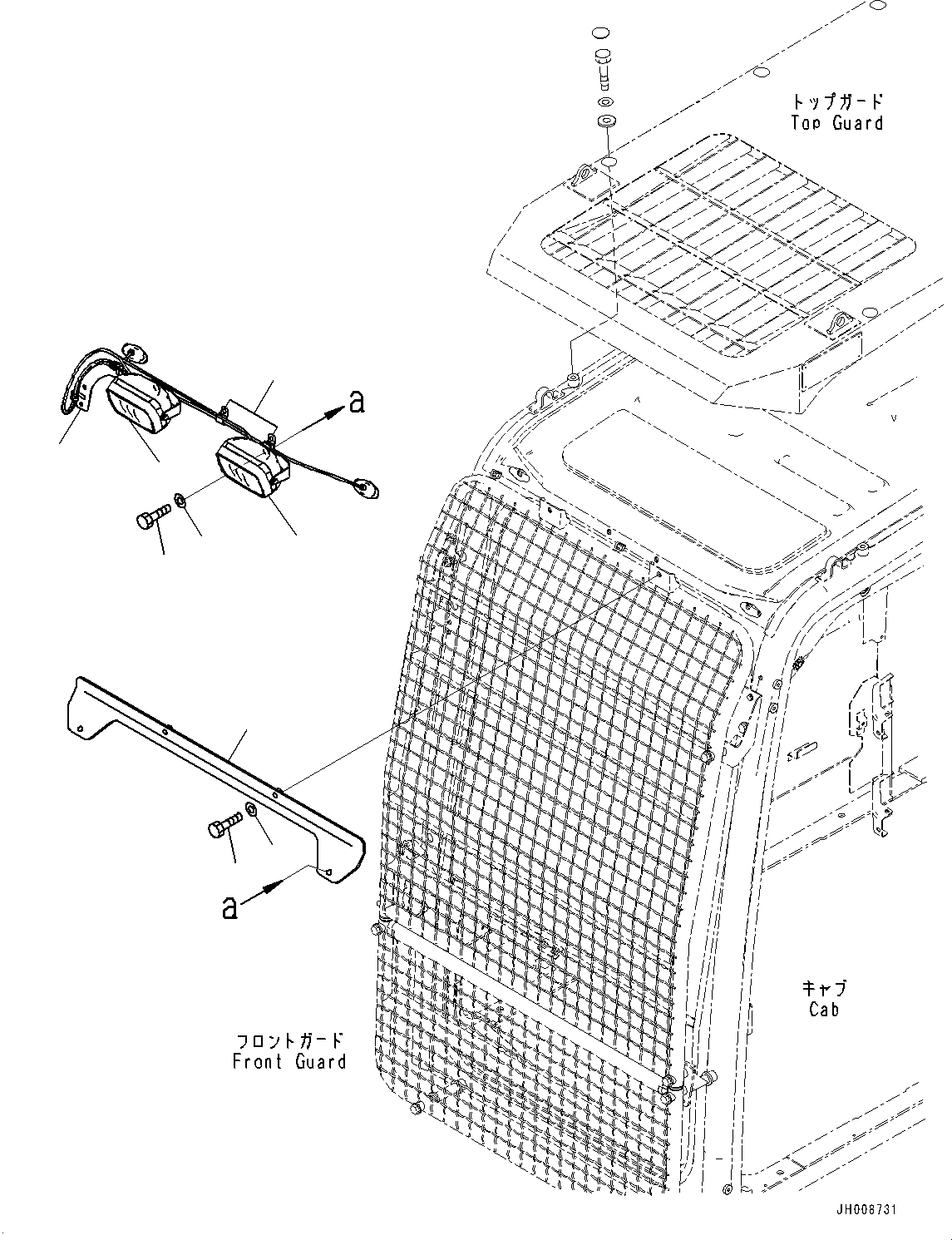 トップガード
Top Guard

a

a

キャブ
Cab

フロントガード
Front Guard

JH008731