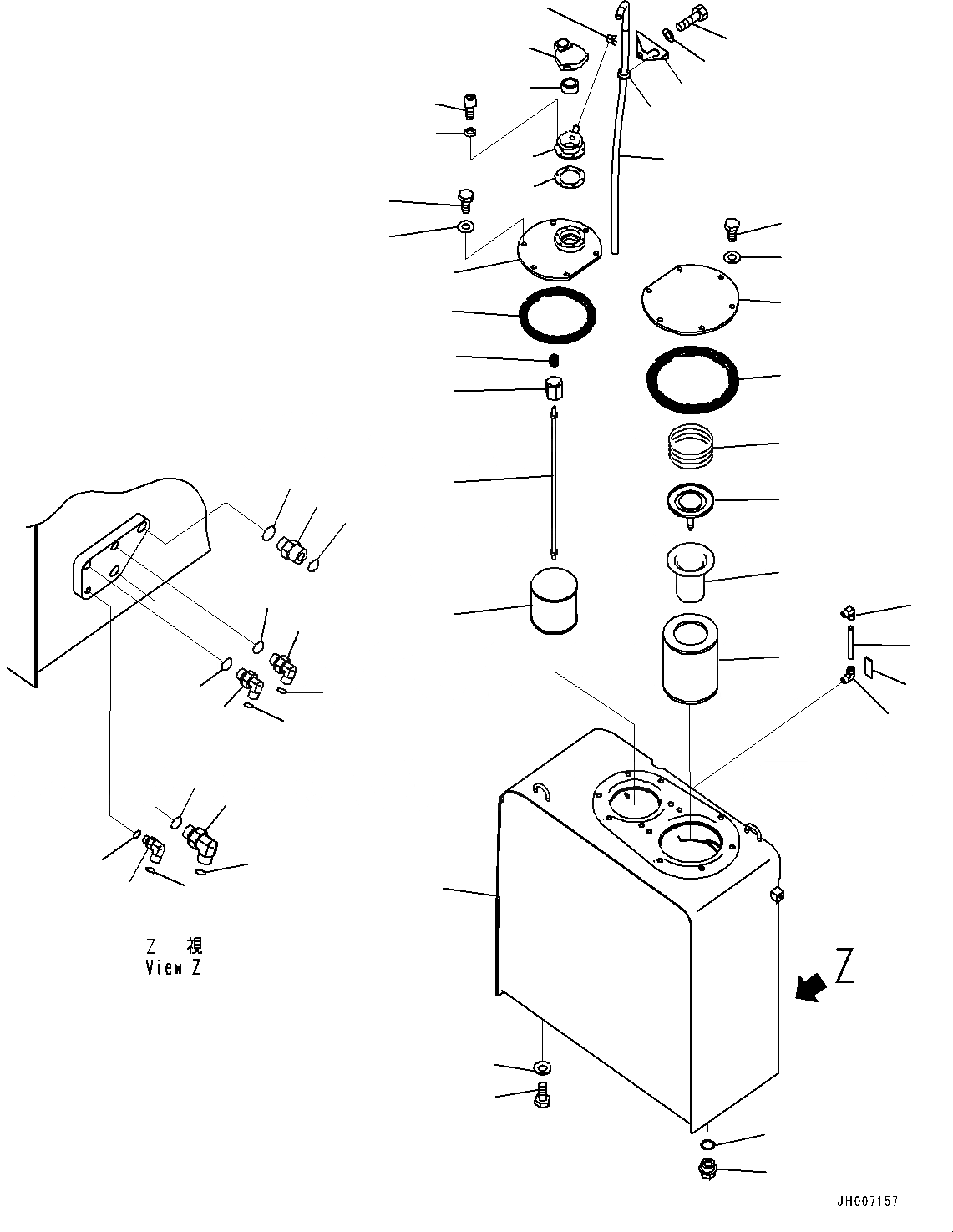 Z 視
View Z

Z

JH007157