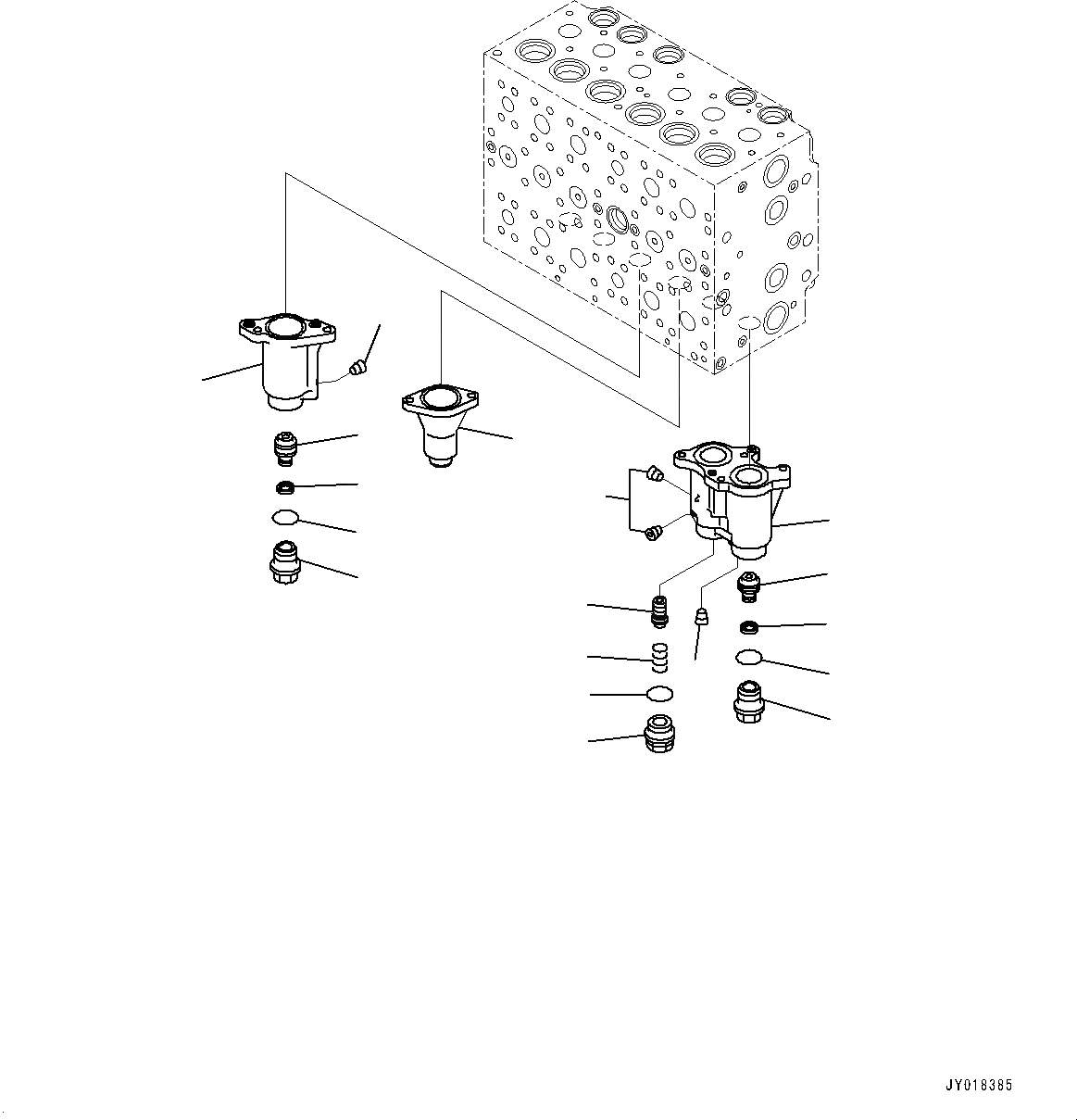 JY018385