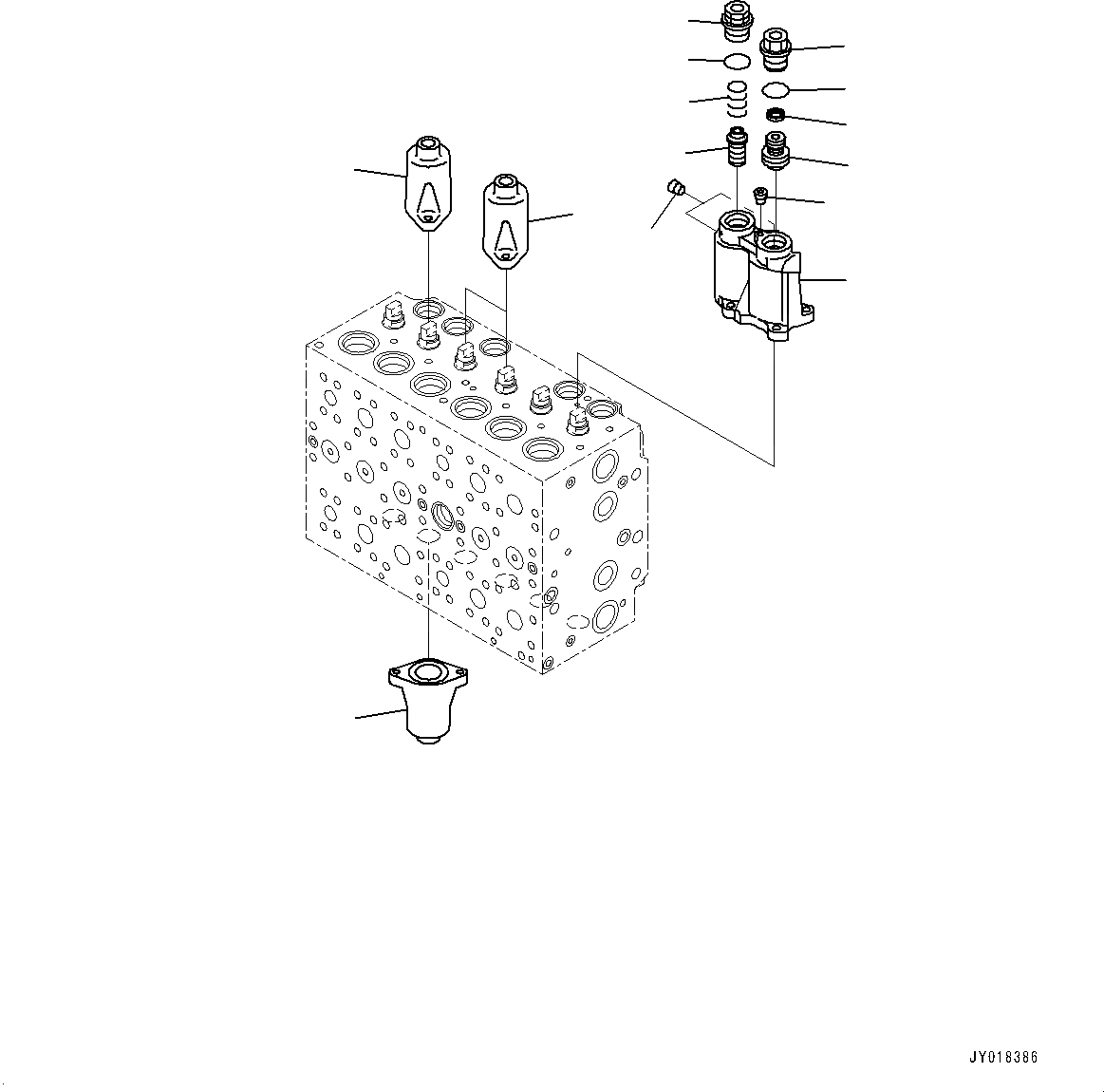 JY018386