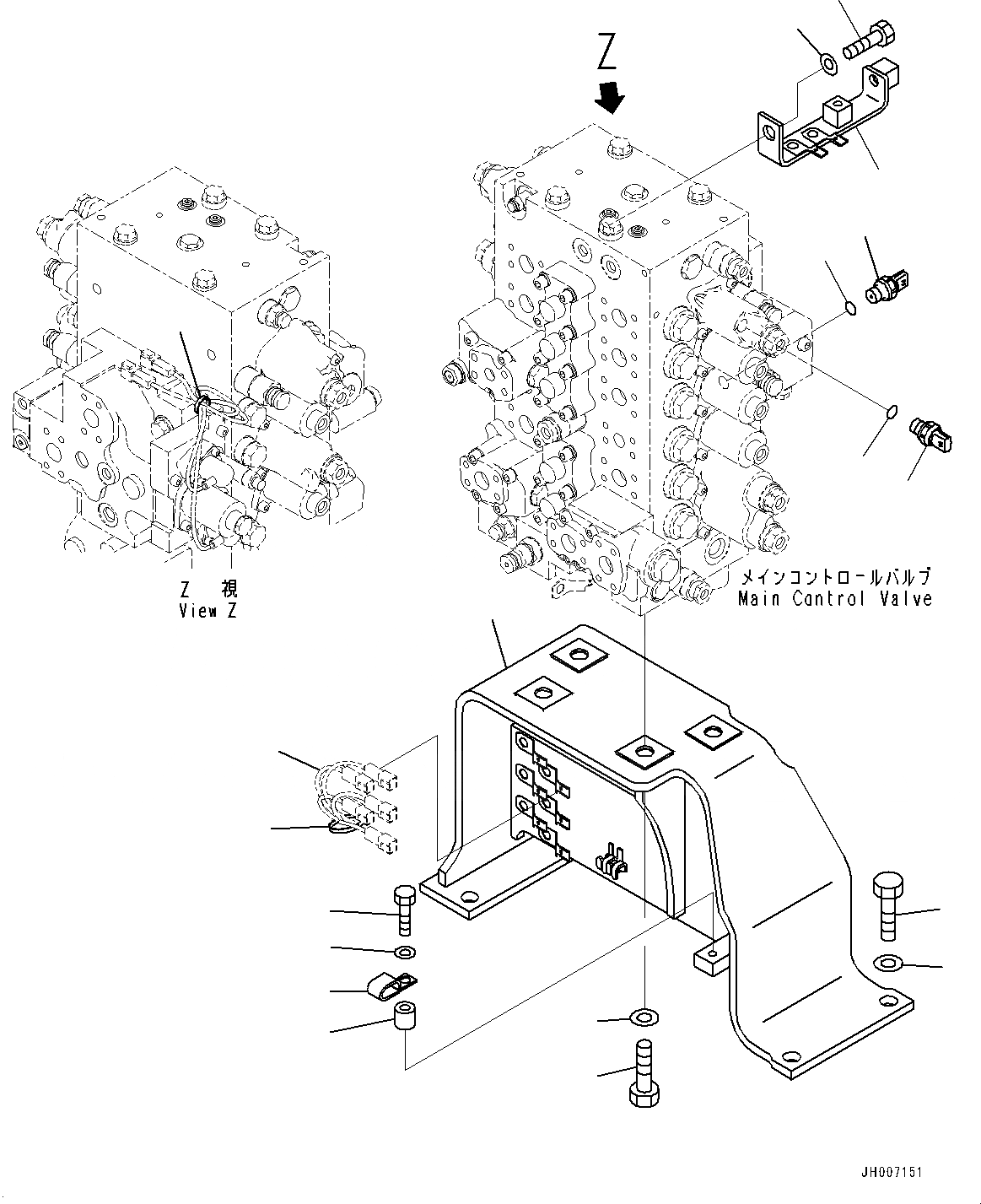 Z

Z 視
View Z

メインコントロールバルブ
Main Control Valve

JH007151