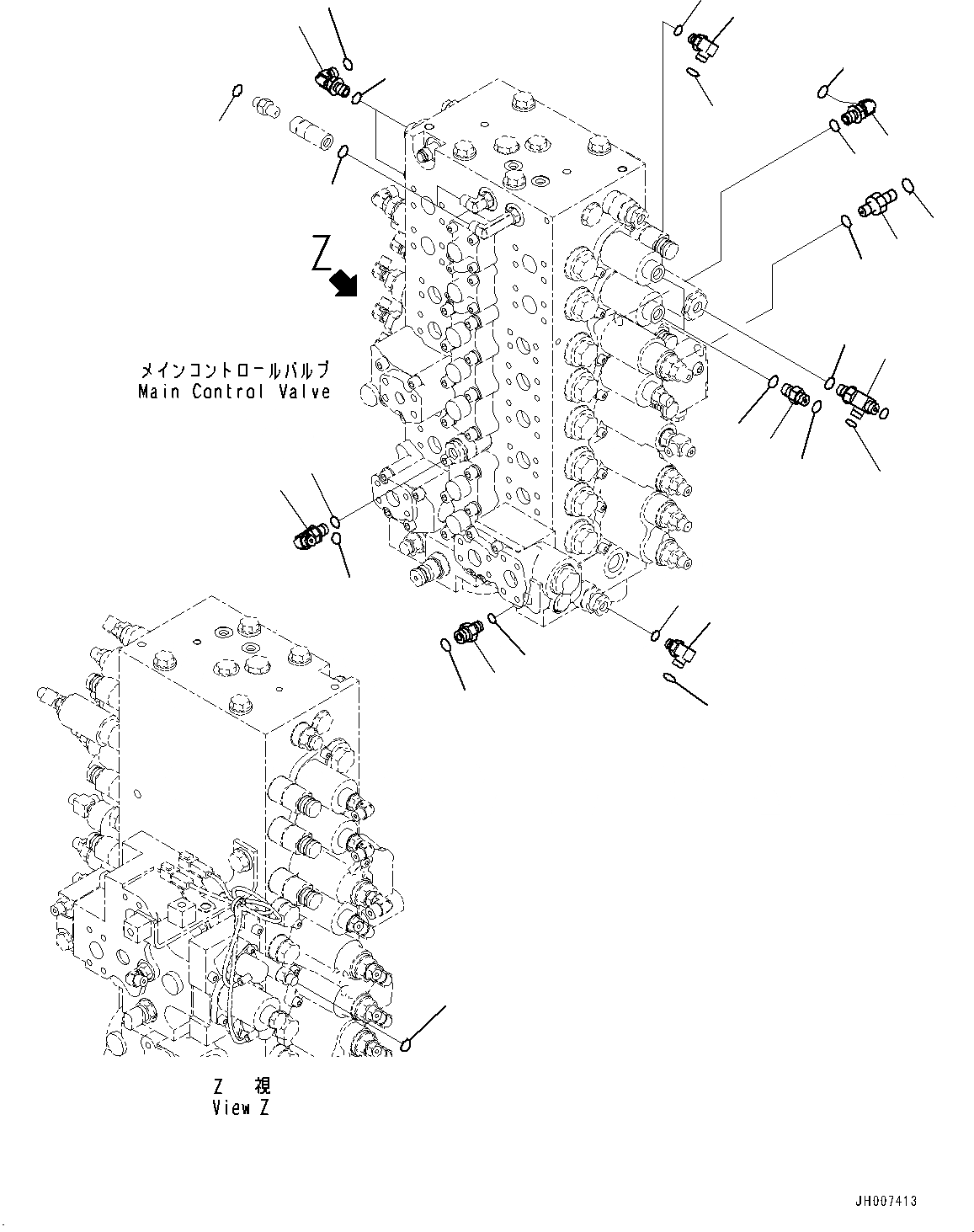 Z

メインコントロールバルブ
Main Control Valve

Z 視
View Z

JH007413